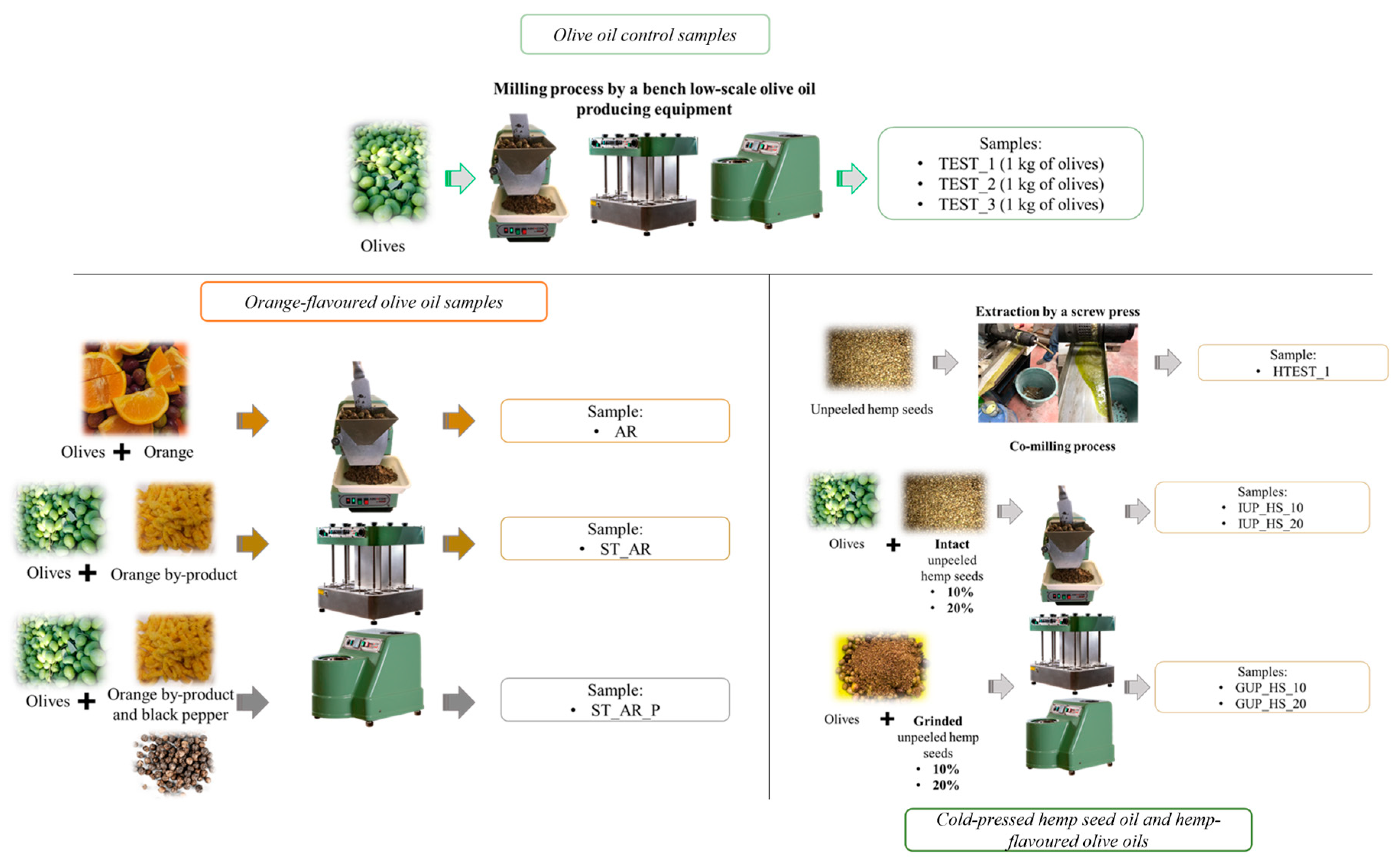 Olive oil control samples

Milling process by a bench low-scale olive oil producing equipment

Olives

Samples:
• TEST_1 (1 kg of olives)
• TEST_2 (1 kg of olives)
• TEST_3 (1 kg of olives)

Orange-flavoured olive oil samples

Olives + Orange

Sample:
• AR

Olives + Orange by-product

Sample:
• ST_AR

Olives + Orange by-product and black pepper

Sample:
• ST_AR_P

Extraction by a screw press

Unpeeled hemp seeds

Sample:
• HTEST_1

Co-milling process

Olives + Intact unpeeled hemp seeds
• 10%
• 20%

Samples:
• IUP_HS_10
• IUP_HS_20

Olives + Grinded unpeeled hemp seeds
• 10%
• 20%

Samples:
• GUP_HS_10
• GUP_HS_20

Cold-pressed hemp seed oil and hemp-flavoured olive oils