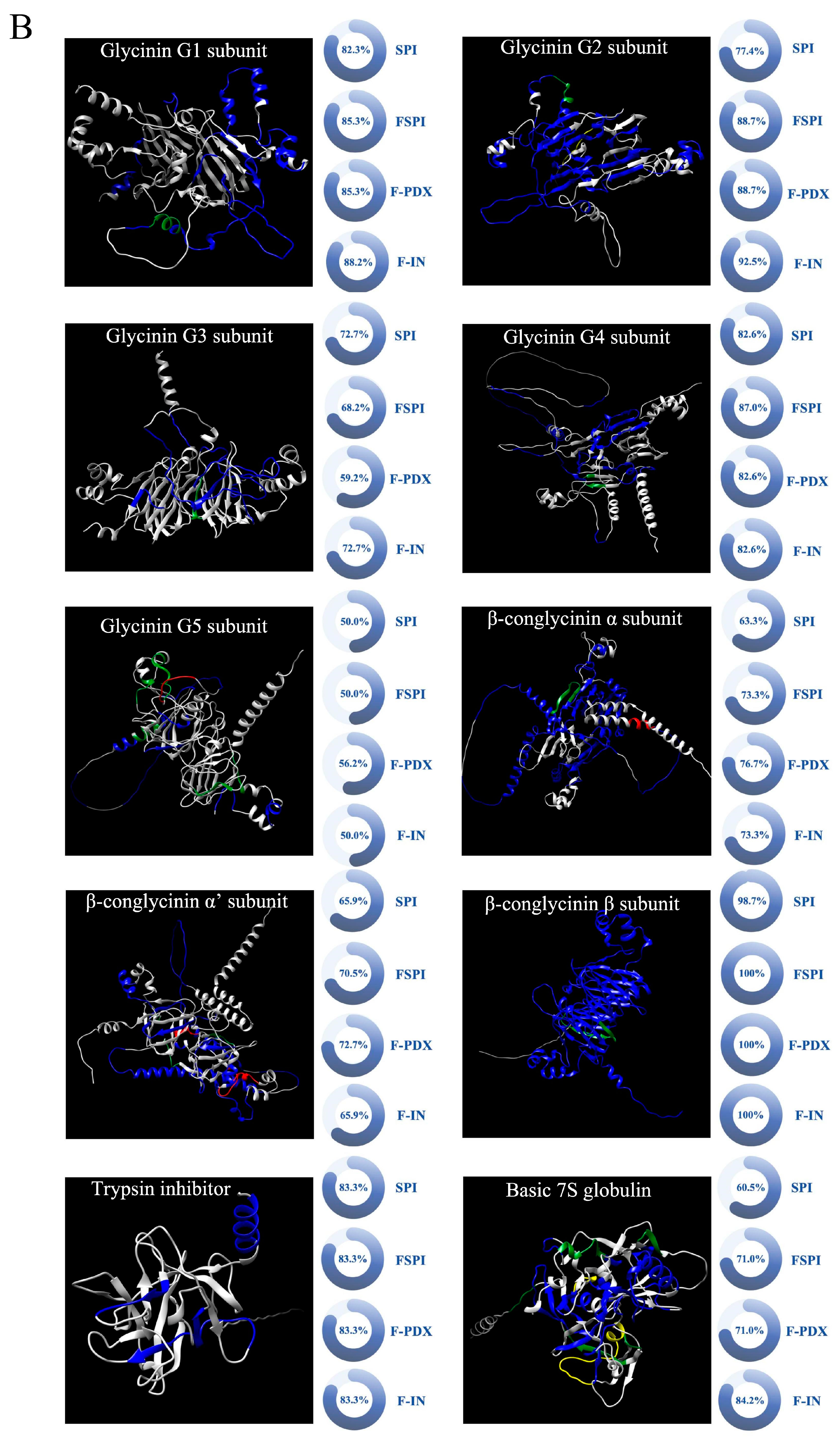 B

Glycinin G1 subunit

82.3% SPI
85.3% FSPI
85.3% F-PDX
88.2% F-IN

Glycinin G2 subunit

77.4% SPI
88.7% FSPI
88.7% F-PDX
92.5% F-IN

Glycinin G3 subunit

72.7% SPI
68.2% FSPI
59.2% F-PDX
72.7% F-IN

Glycinin G4 subunit

82.6% SPI
87.0% FSPI
82.6% F-PDX
82.6% F-IN

Glycinin G5 subunit

50.0% SPI
50.0% FSPI
56.2% F-PDX
50.0% F-IN

β-conglycinin α subunit

63.3% SPI
73.3% FSPI
76.7% F-PDX
73.3% F-IN

β-conglycinin α' subunit

65.9% SPI
70.5% FSPI
72.7% F-PDX
65.9% F-IN

β-conglycinin β subunit

98.7% SPI
100% FSPI
100% F-PDX
100% F-IN

Trypsin inhibitor

83.3% SPI
83.3% FSPI
83.3% F-PDX
83.3% F-IN

Basic 7S globulin

60.5% SPI
71.0% FSPI
71.0% F-PDX
84.2% F-IN