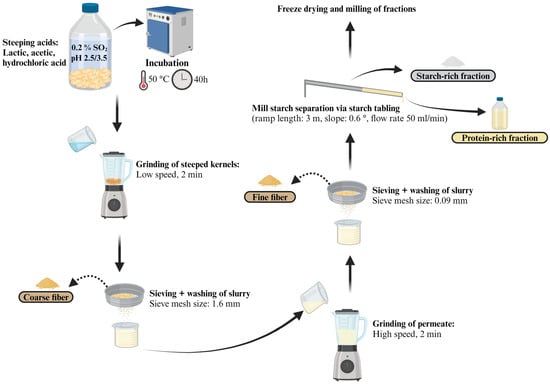 Steeping acids:
Lactic, acetic, hydrochloric acid

0.2 % $SO_2$
pH 2.5/3.5

Incubation
50 °C 40h

Grinding of steeped kernels:
Low speed, 2 min

Coarse fiber

Sieving + washing of slurry
Sieve mesh size: 1.6 mm

Grinding of permeate:
High speed, 2 min

Fine fiber

Sieving + washing of slurry
Sieve mesh size: 0.09 mm

Mill starch separation via starch tabling
(ramp length: 3 m, slope: 0.6 °, flow rate 50 ml/min)

Starch-rich fraction

Protein-rich fraction

Freeze drying and milling of fractions