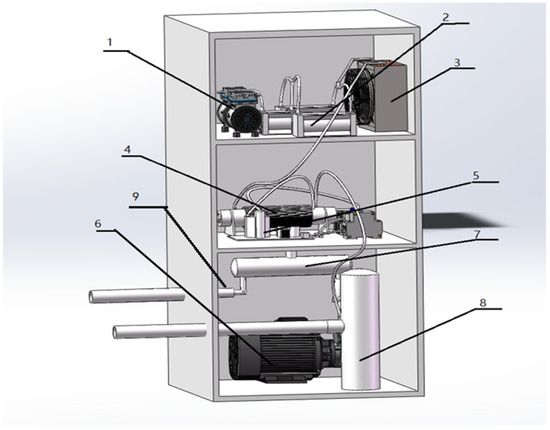 1
2
3
4
5
9
6
7
8