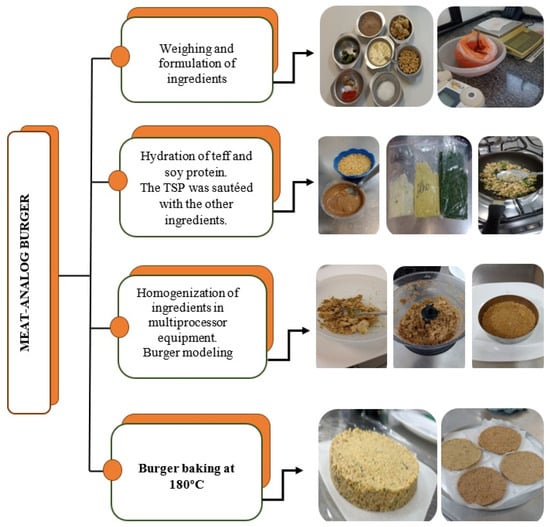 MEAT-ANALOG BURGER

Weighing and formulation of ingredients

Hydration of teff and soy protein. The TSP was sautéed with the other ingredients.

Homogenization of ingredients in multiprocessor equipment. Burger modeling

Burger baking at 180°C