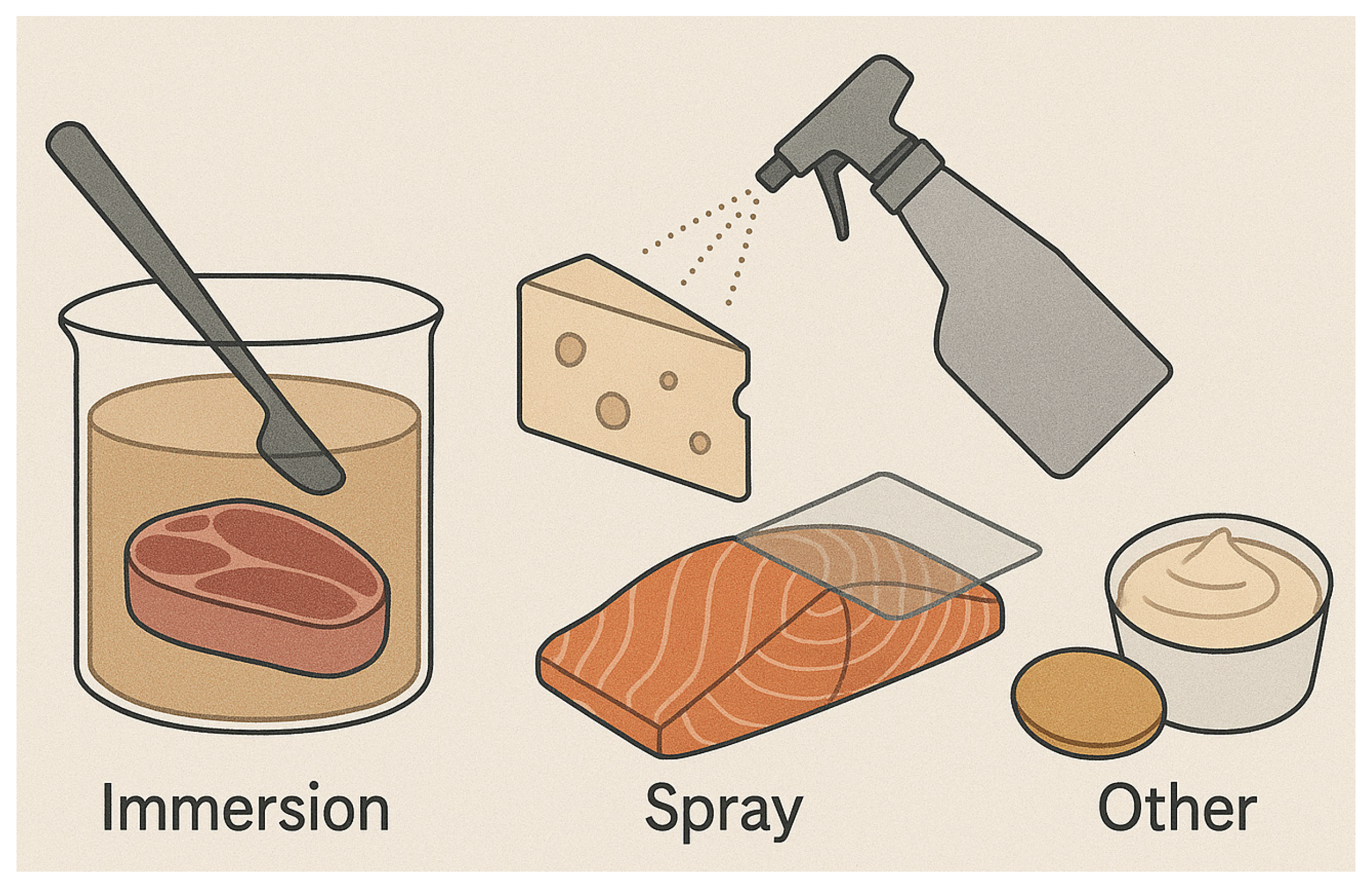 Immersion

Spray

Other