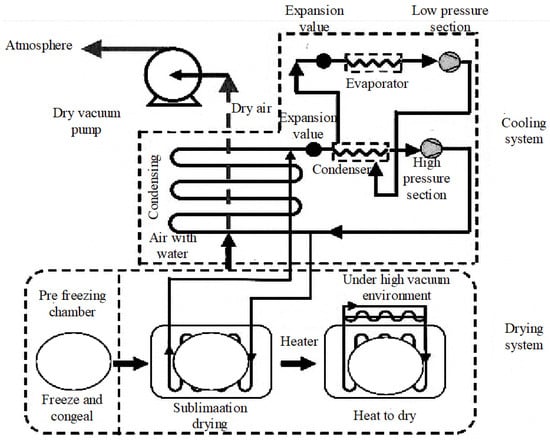 Expansion value

Low pressure section

Atmosphere

Evaporator

Dry vacuum pump

Dry air

Expansion value

Cooling system

Condensing

Condenser

High pressure section

Air with water

Under high vacuum environment

Pre freezing chamber

Heater

Drying system

Freeze and congeal

Sublimaation drying

Heat to dry