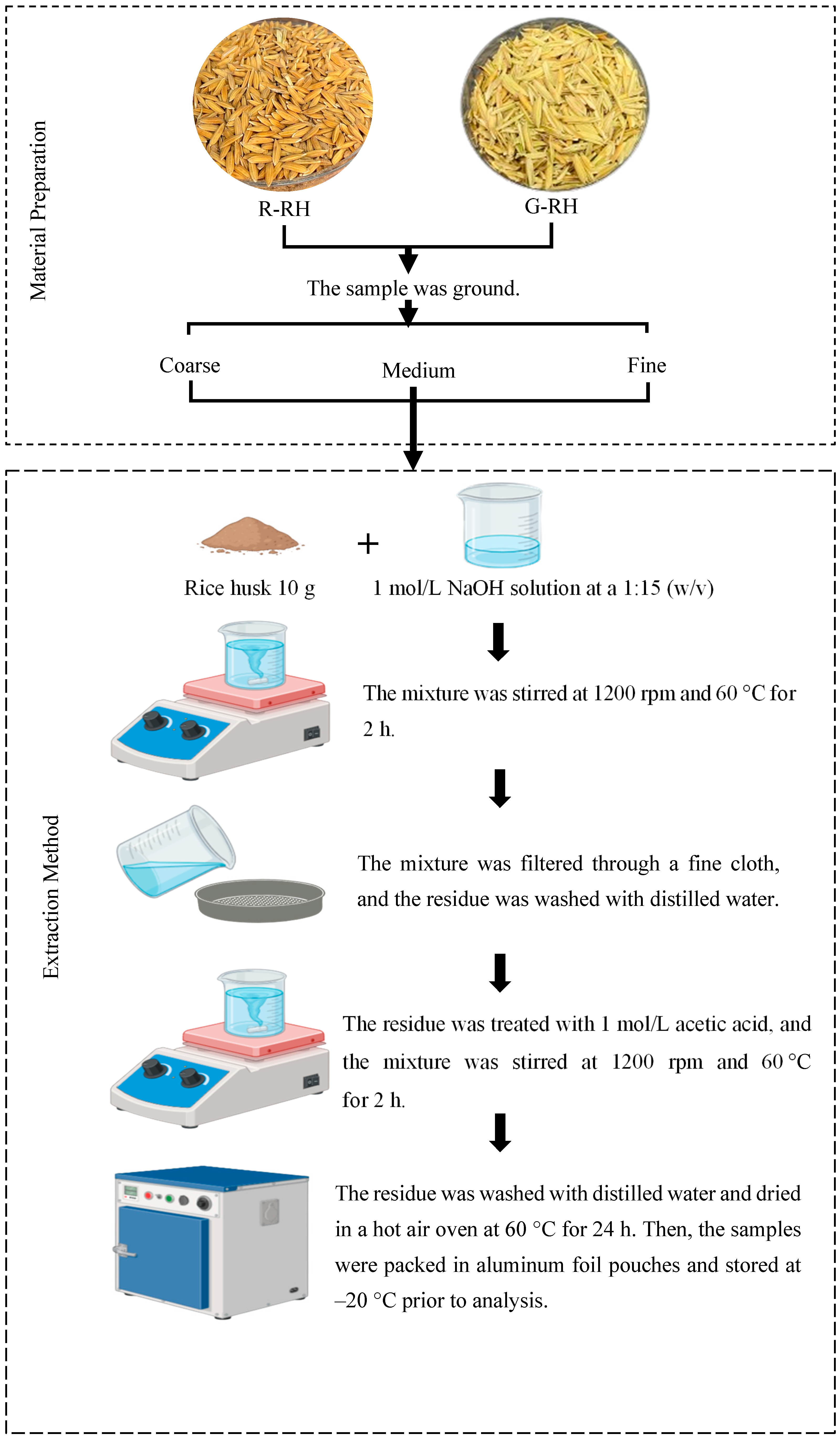 Material Preparation

R-RH

G-RH

The sample was ground.

Coarse

Medium

Fine

Extraction Method

Rice husk 10 g

+

1 mol/L NaOH solution at a 1:15 (w/v)

The mixture was stirred at 1200 rpm and 60 °C for 2 h.

The mixture was filtered through a fine cloth, and the residue was washed with distilled water.

The residue was treated with 1 mol/L acetic acid, and the mixture was stirred at 1200 rpm and 60 °C for 2 h.

The residue was washed with distilled water and dried in a hot air oven at 60 °C for 24 h. Then, the samples were packed in aluminum foil pouches and stored at –20 °C prior to analysis.