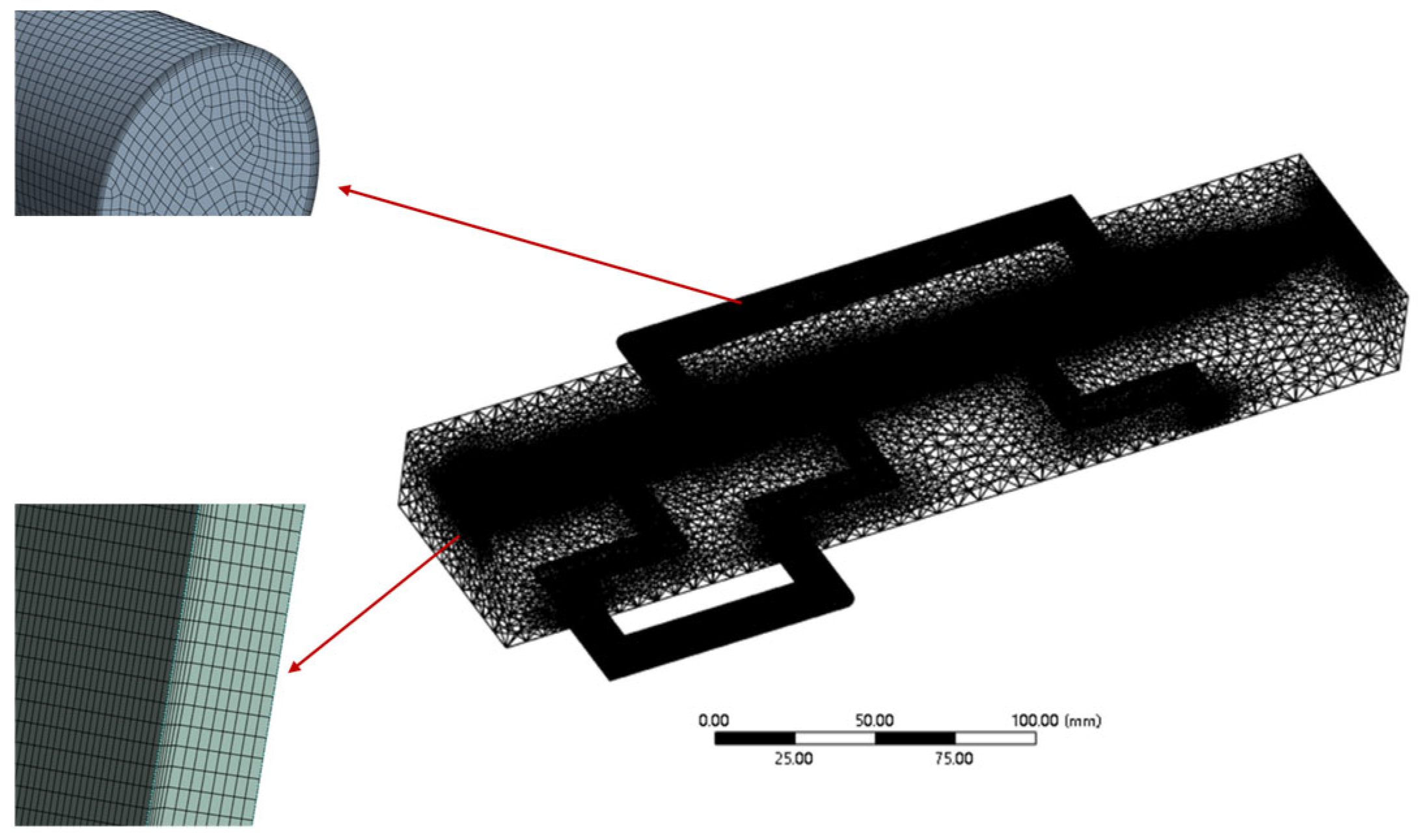 0.00
50.00
100.00 (mm)
25.00
75.00