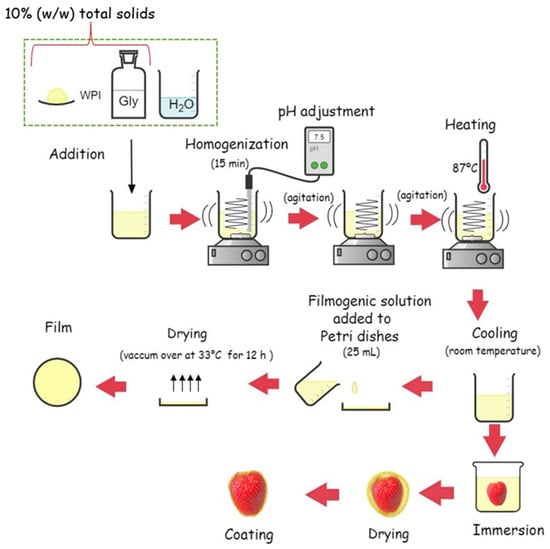 10% (w/w) total solids

WPI

Gly

$H_2O$

Addition

Homogenization
(15 min)

pH adjustment

7.5
pH

(agitation)

(agitation)

Heating

87°C

Cooling
(room temperature)

Filmogenic solution added to Petri dishes
(25 mL)

Drying
(vaccum over at 33°C for 12 h )

Film

Immersion

Drying

Coating