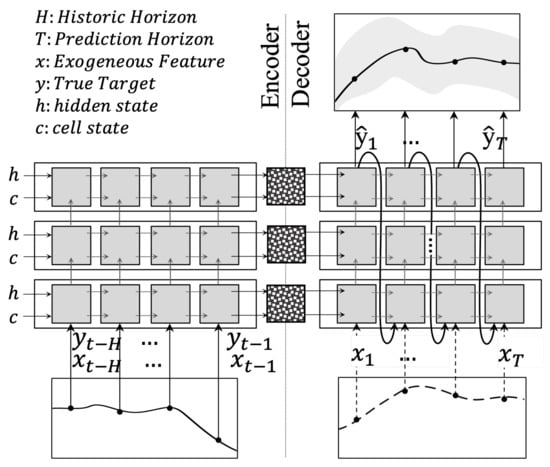 $H$: Historic Horizon
$T$: Prediction Horizon
$x$: Exogeneous Feature
$y$: True Target
$h$: hidden state
$c$: cell state

Encoder
Decoder

$\hat{y}_1$ ... $\hat{y}_T$

$h$
$c$
$h$
$c$
$h$
$c$

$y_{t-H}$ ... $y_{t-1}$
$x_{t-H}$ ... $x_{t-1}$

$x_1$ ... $x_T$