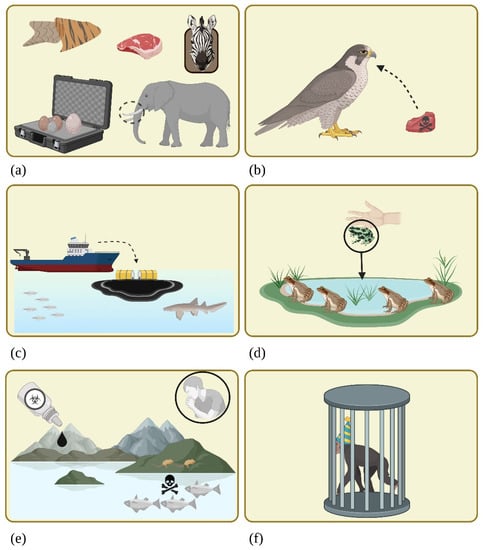 (a)

(b)

(c)

(d)

(e)

(f)