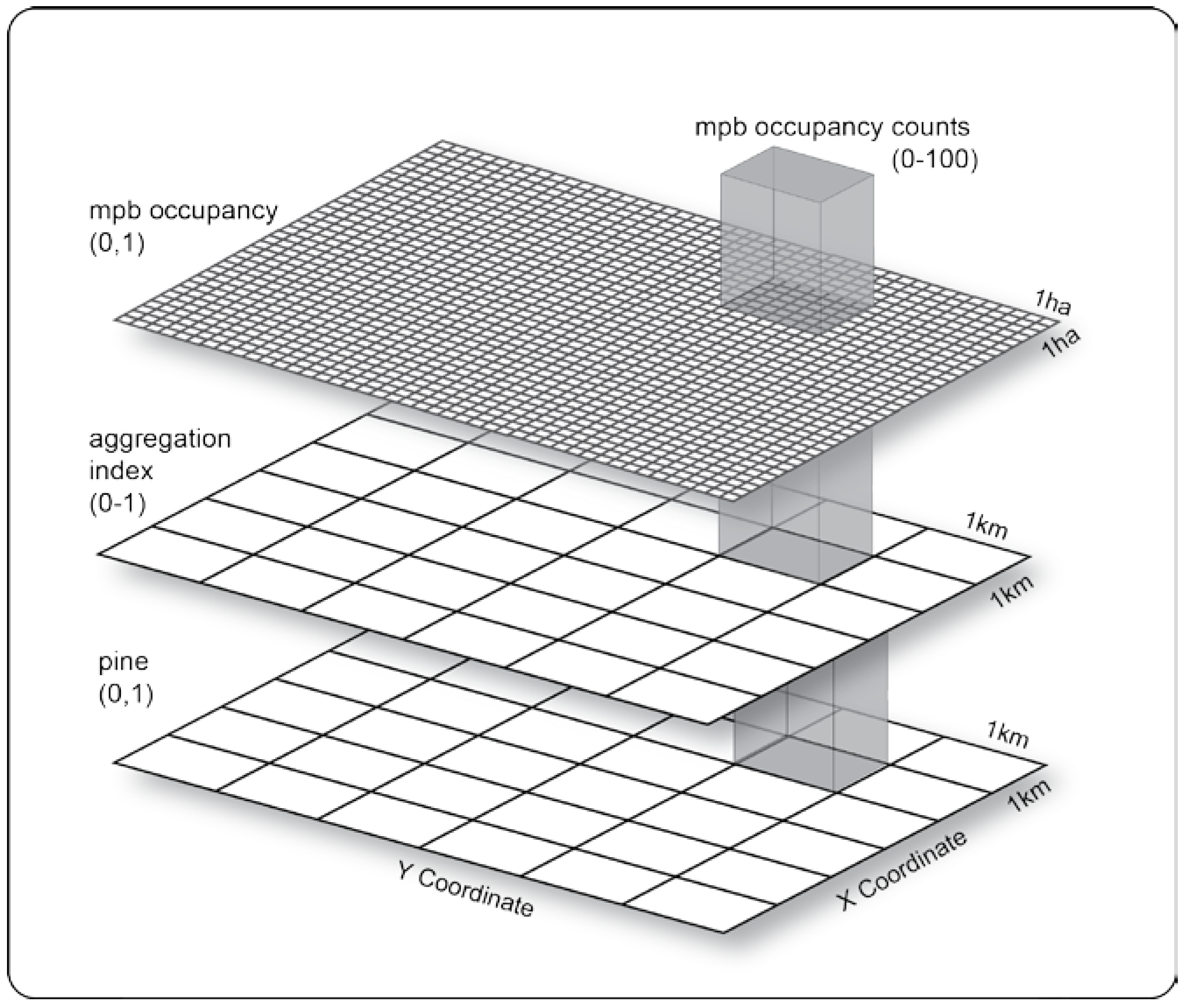 mpb occupancy counts
(0-100)

mpb occupancy
(0,1)

1ha
1ha

aggregation
index
(0-1)

1km
1km

pine
(0,1)

1km
1km

Y Coordinate
X Coordinate