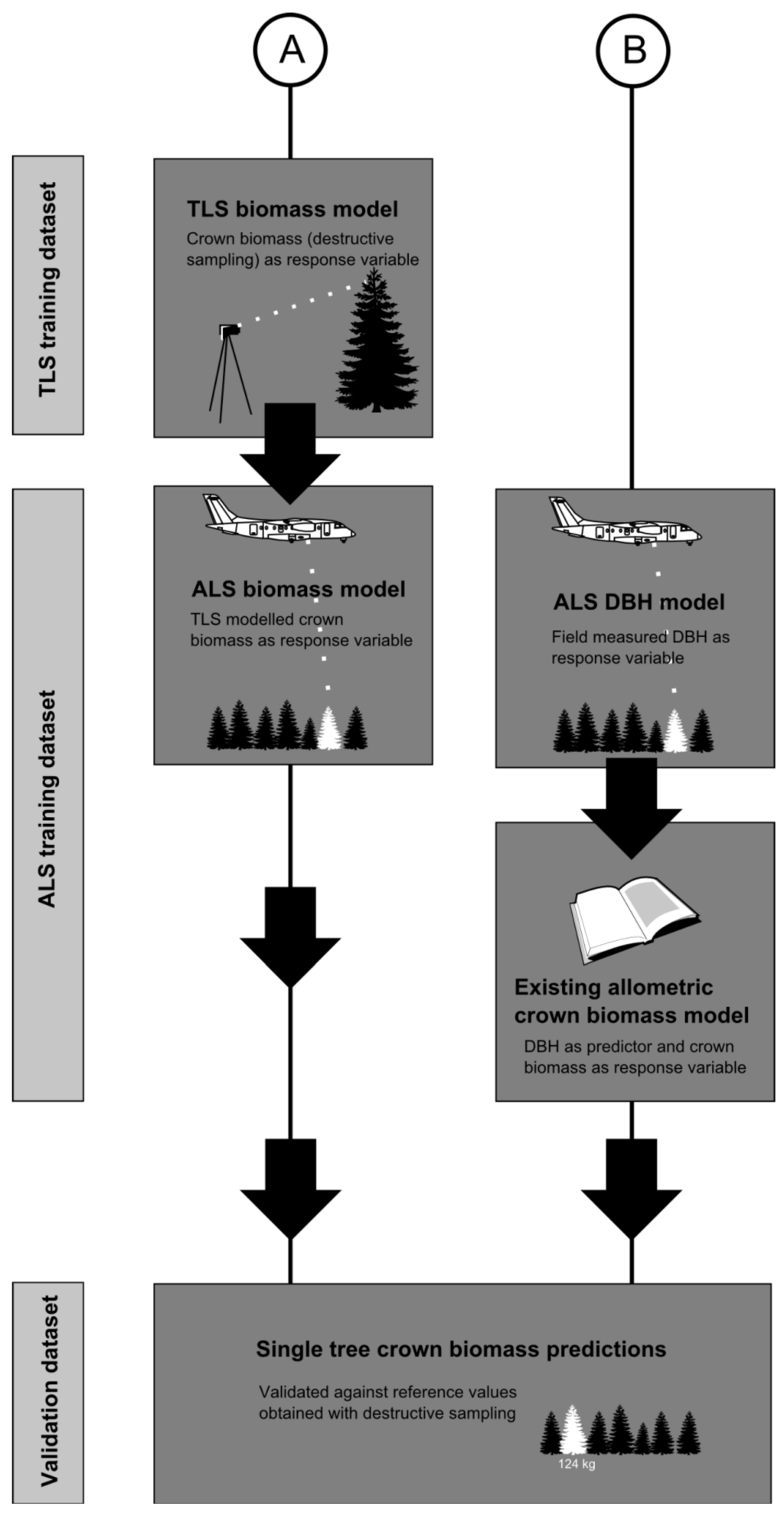 A

B

TLS training dataset

TLS biomass model

Crown biomass (destructive sampling) as response variable

ALS training dataset

ALS biomass model

TLS modelled crown biomass as response variable

ALS DBH model

Field measured DBH as response variable

Existing allometric crown biomass model

DBH as predictor and crown biomass as response variable

Validation dataset

Single tree crown biomass predictions

Validated against reference values obtained with destructive sampling

124 kg