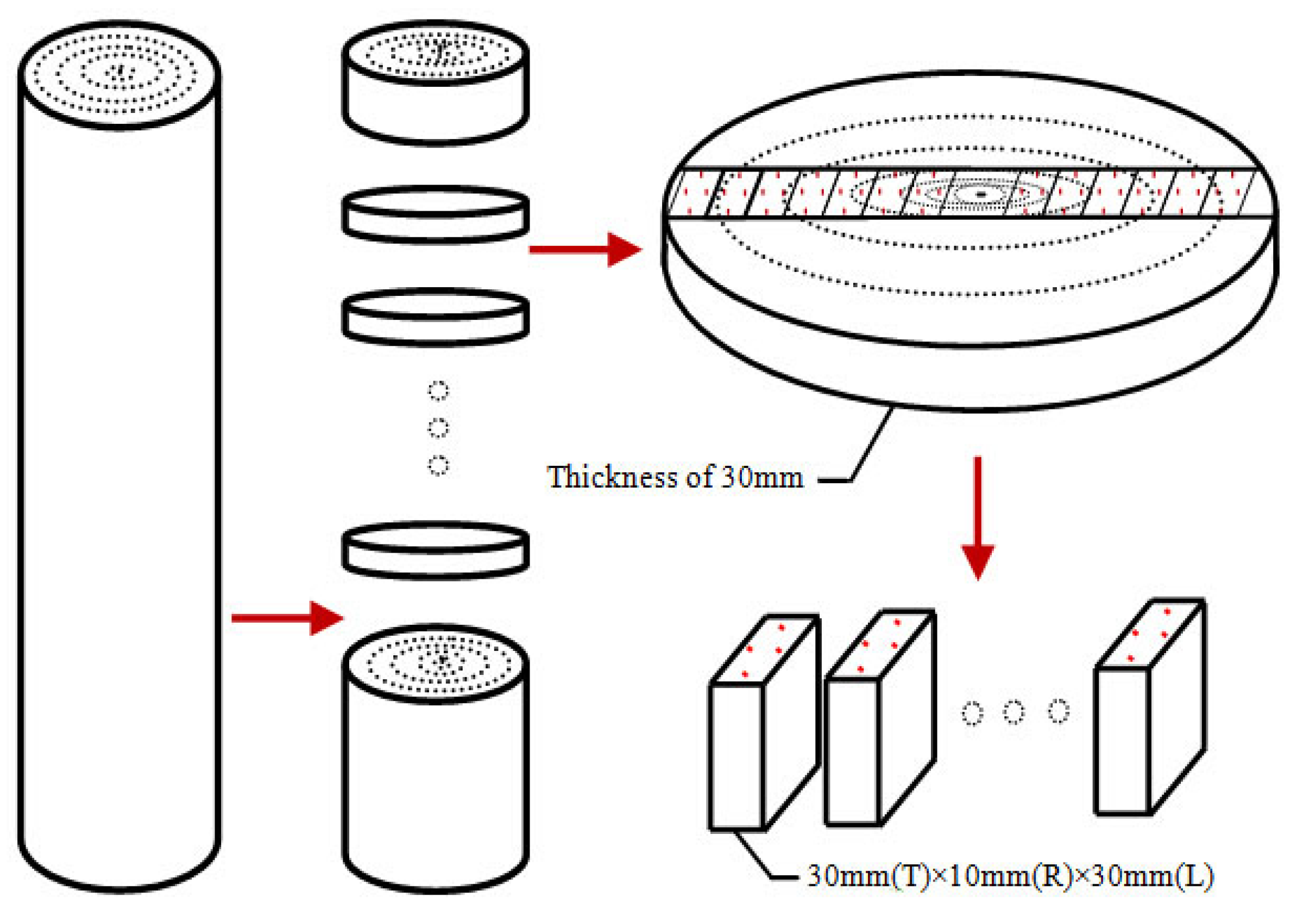 Thickness of 30mm

30mm(T)×10mm(R)×30mm(L)