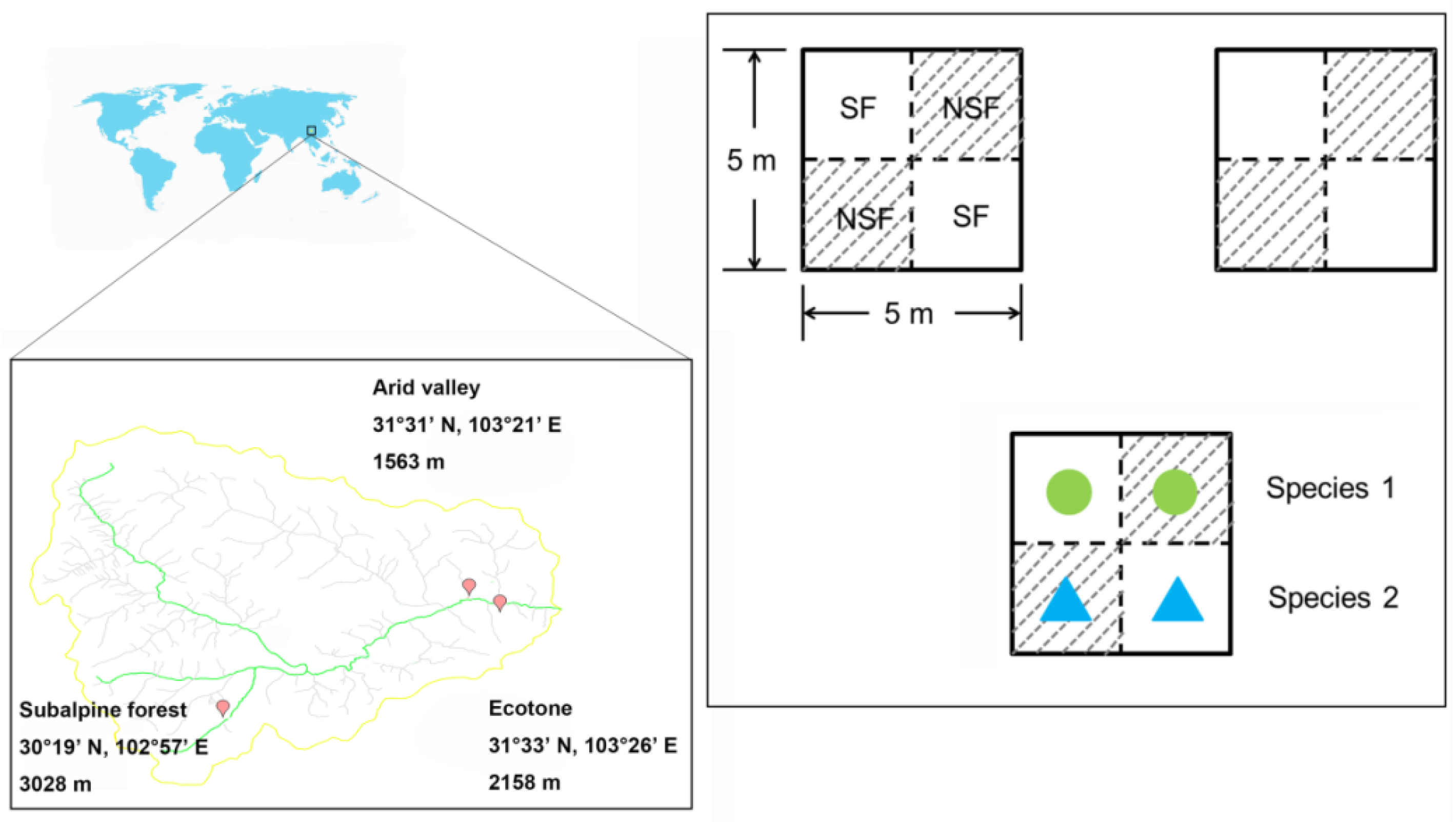 Arid valley
31°31' N, 103°21' E
1563 m

Subalpine forest
30°19' N, 102°57' E
3028 m

Ecotone
31°33' N, 103°26' E
2158 m

5 m

SF
NSF
NSF
SF

5 m

Species 1
Species 2