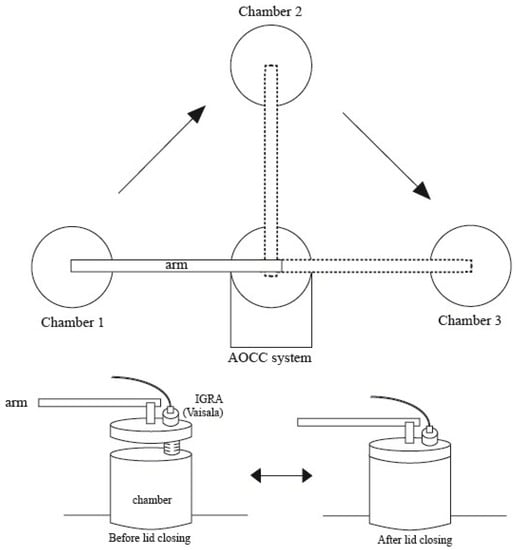 Chamber 2

arm

Chamber 1

Chamber 3

AOCC system

arm

IGRA (Vaisala)

chamber

Before lid closing

After lid closing