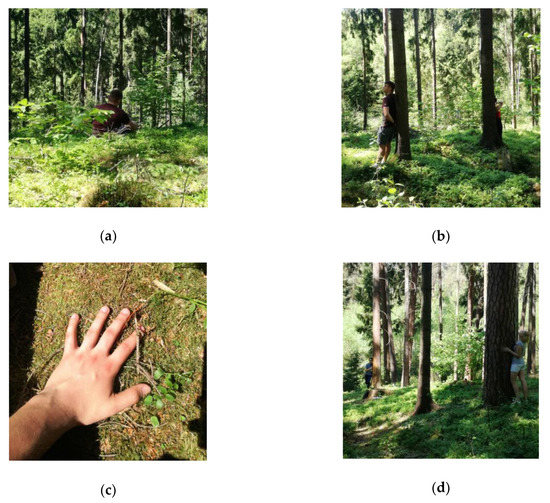 (a)

(b)

(c)

(d)