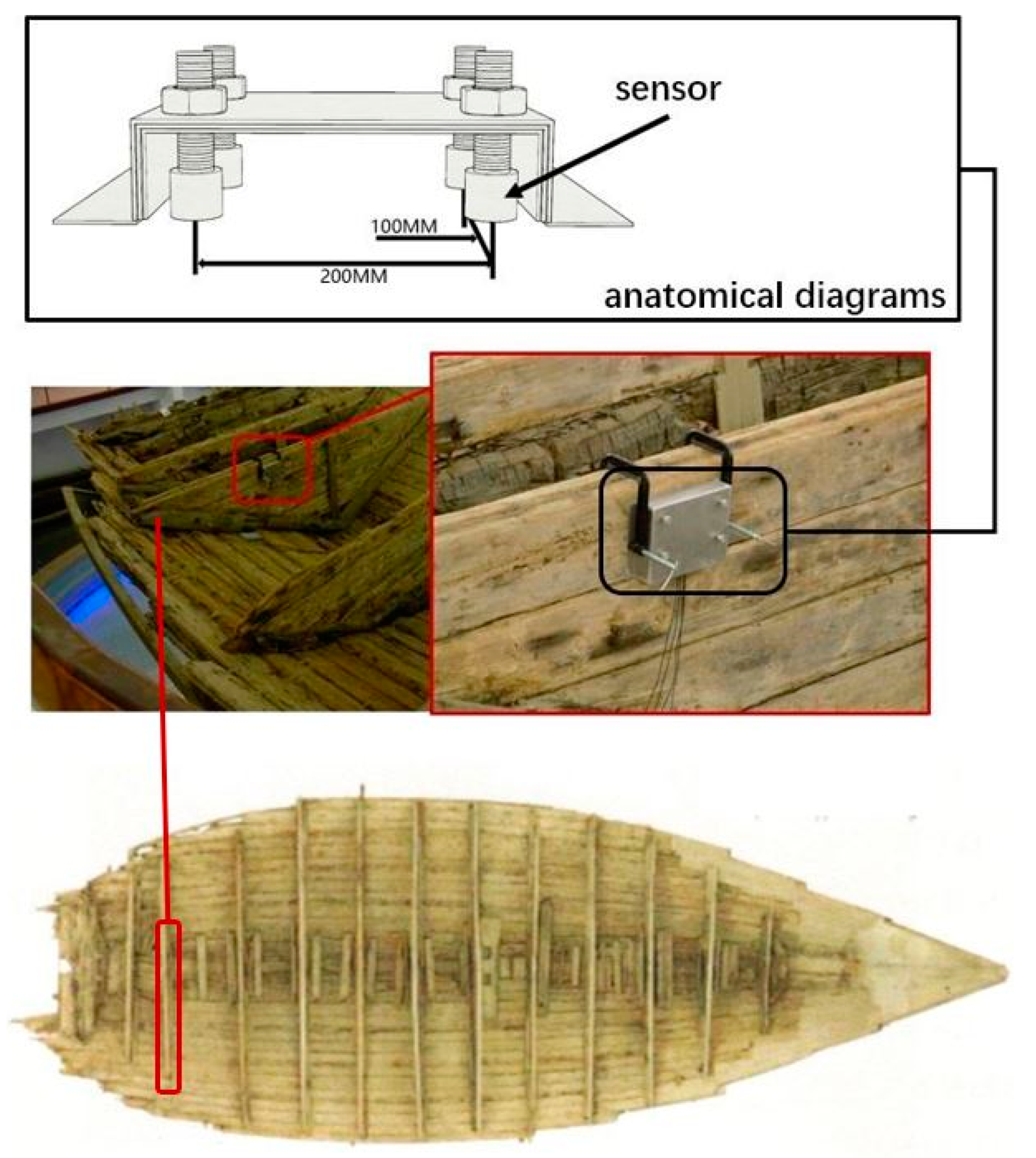 sensor

100MM

200MM

anatomical diagrams