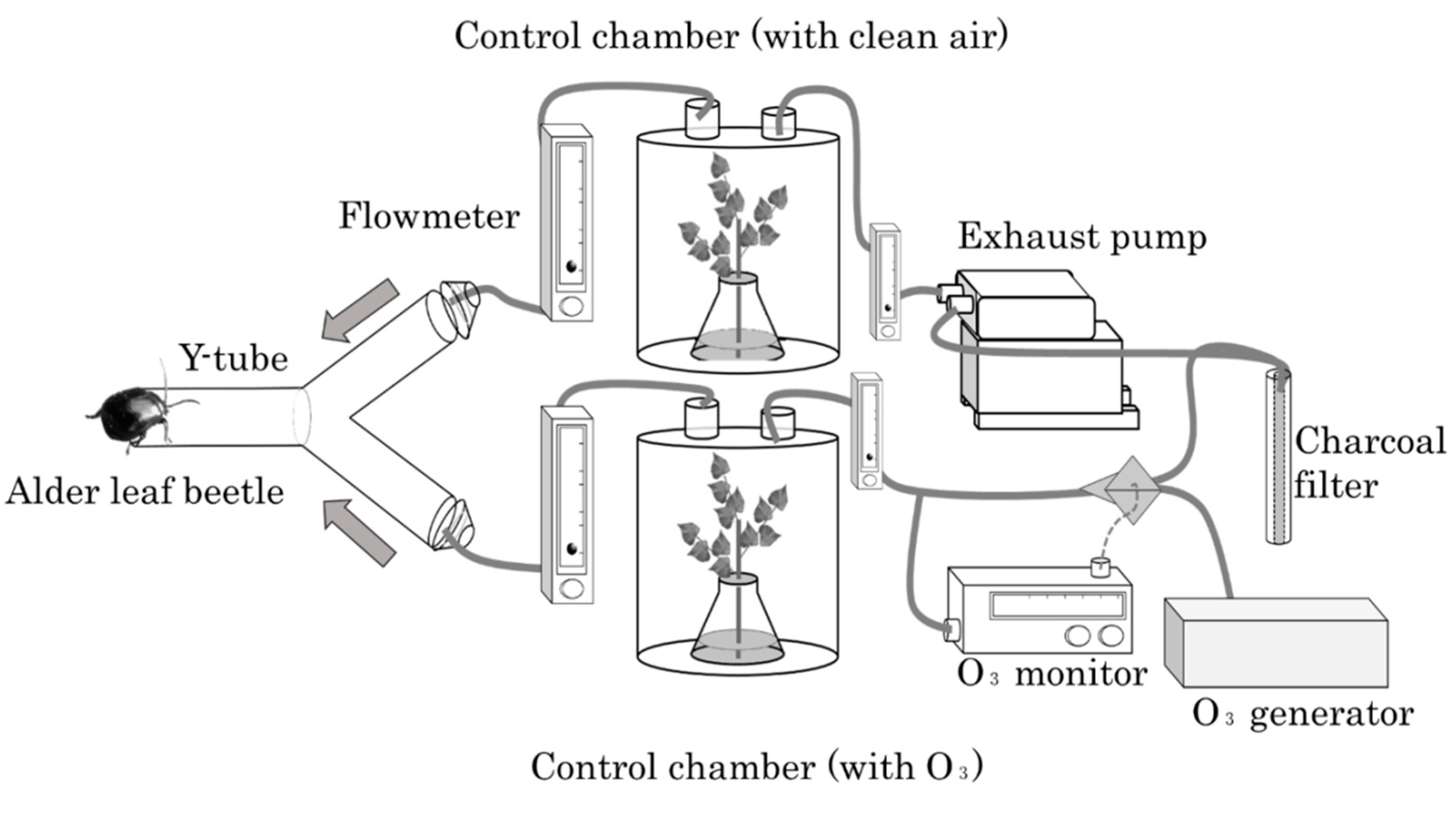 Control chamber (with clean air)

Flowmeter

Exhaust pump

Y-tube

Alder leaf beetle

Charcoal filter

$O_3$ monitor

$O_3$ generator

Control chamber (with $O_3$)