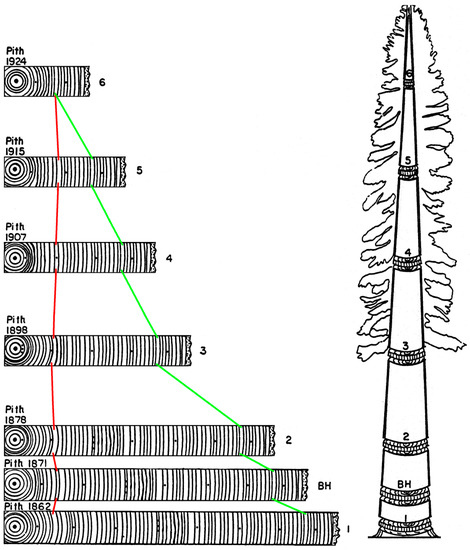 Pith
1924
6

Pith
1915
5

Pith
1907
4

Pith
1898
3

Pith
1878
2

Pith 1871
BH

Pith 1862
1

6
5
4
3
2
BH
1