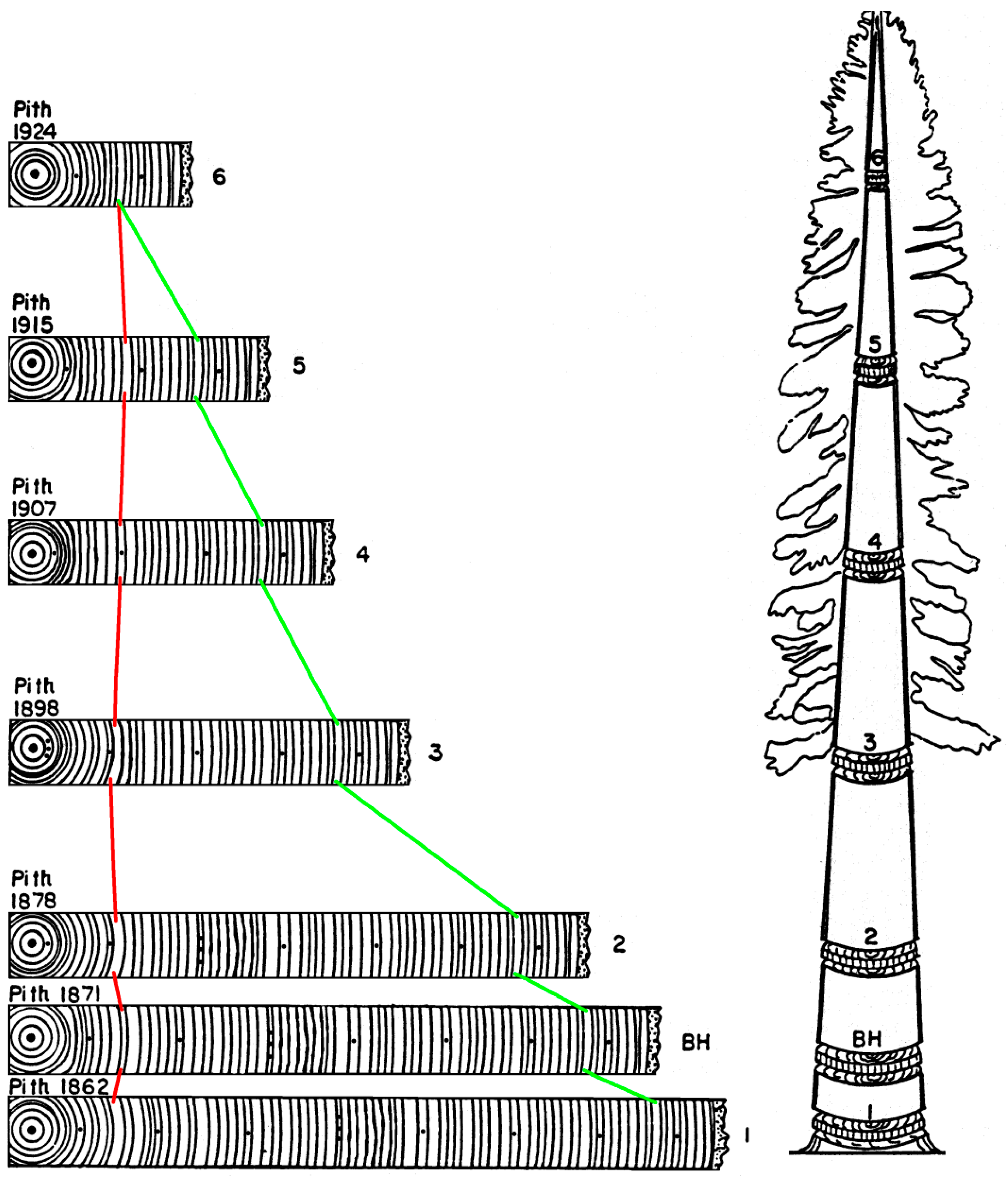 Pith
1924
6

Pith
1915
5

Pith
1907
4

Pith
1898
3

Pith
1878
2

Pith 1871
BH

Pith 1862
1

6
5
4
3
2
BH
1