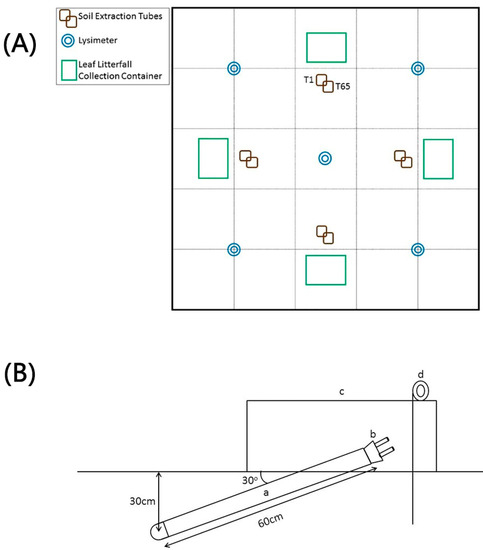 (A)

Soil Extraction Tubes
Lysimeter
Leaf Litterfall Collection Container

T1
T65

(B)

d
c
b
30°
a
30cm
60cm