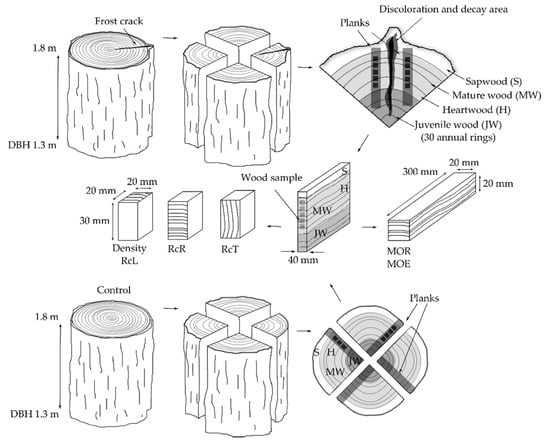 Frost crack
1.8 m
DBH 1.3 m
Discoloration and decay area
Planks
Sapwood (S)
Mature wood (MW)
Heartwood (H)
Juvenile wood (JW)
(30 annual rings)
20 mm
20 mm
30 mm
Density
RcL
RcR
RcT
Wood sample
S
H
MW
JW
40 mm
300 mm
20 mm
20 mm
MOR
MOE
Control
1.8 m
DBH 1.3 m
Planks
S
H
JW
MW