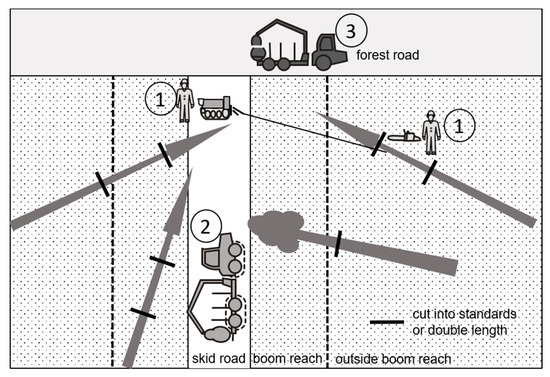 3
forest road
1
1
2
cut into standards or double length
skid road
boom reach
outside boom reach