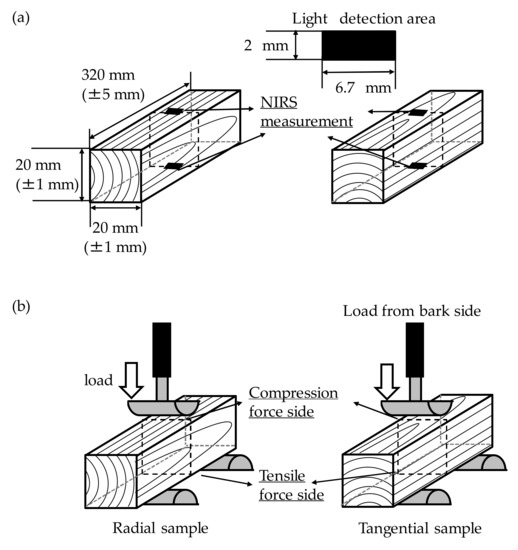 (a)

Light detection area

2 mm

6.7 mm

320 mm
(±5 mm)

NIRS measurement

20 mm
(±1 mm)

20 mm
(±1 mm)

(b)

Load from bark side

load

Compression force side

Tensile force side

Radial sample

Tangential sample