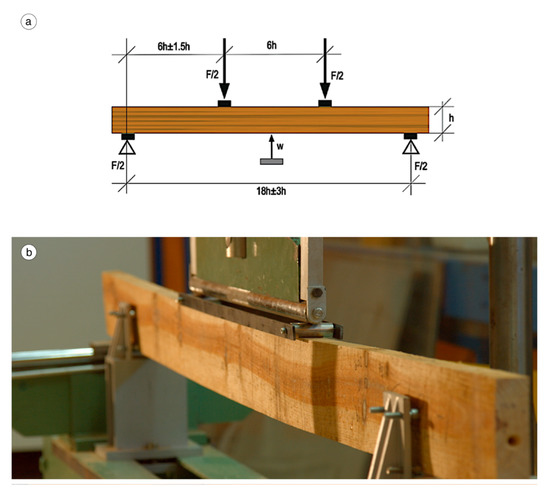 a

6h±1.5h

6h

F/2

F/2

h

w

F/2

F/2

18h±3h

b