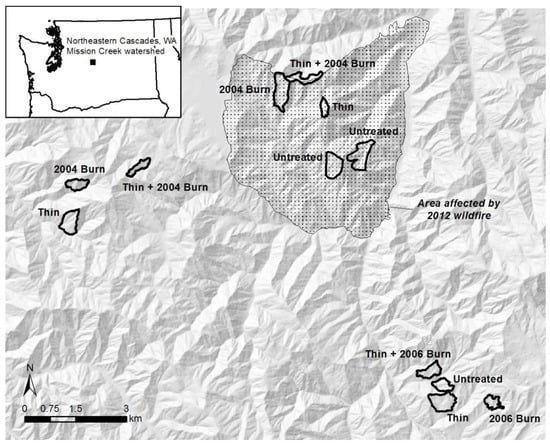 Northeastern Cascades, WA
Mission Creek watershed

Thin + 2004 Burn
2004 Burn
Thin
Untreated
Untreated

2004 Burn
Thin + 2004 Burn
Thin

Area affected by 2012 wildfire

Thin + 2006 Burn
Untreated
Thin
2006 Burn

N
0 0.75 1.5 3 km