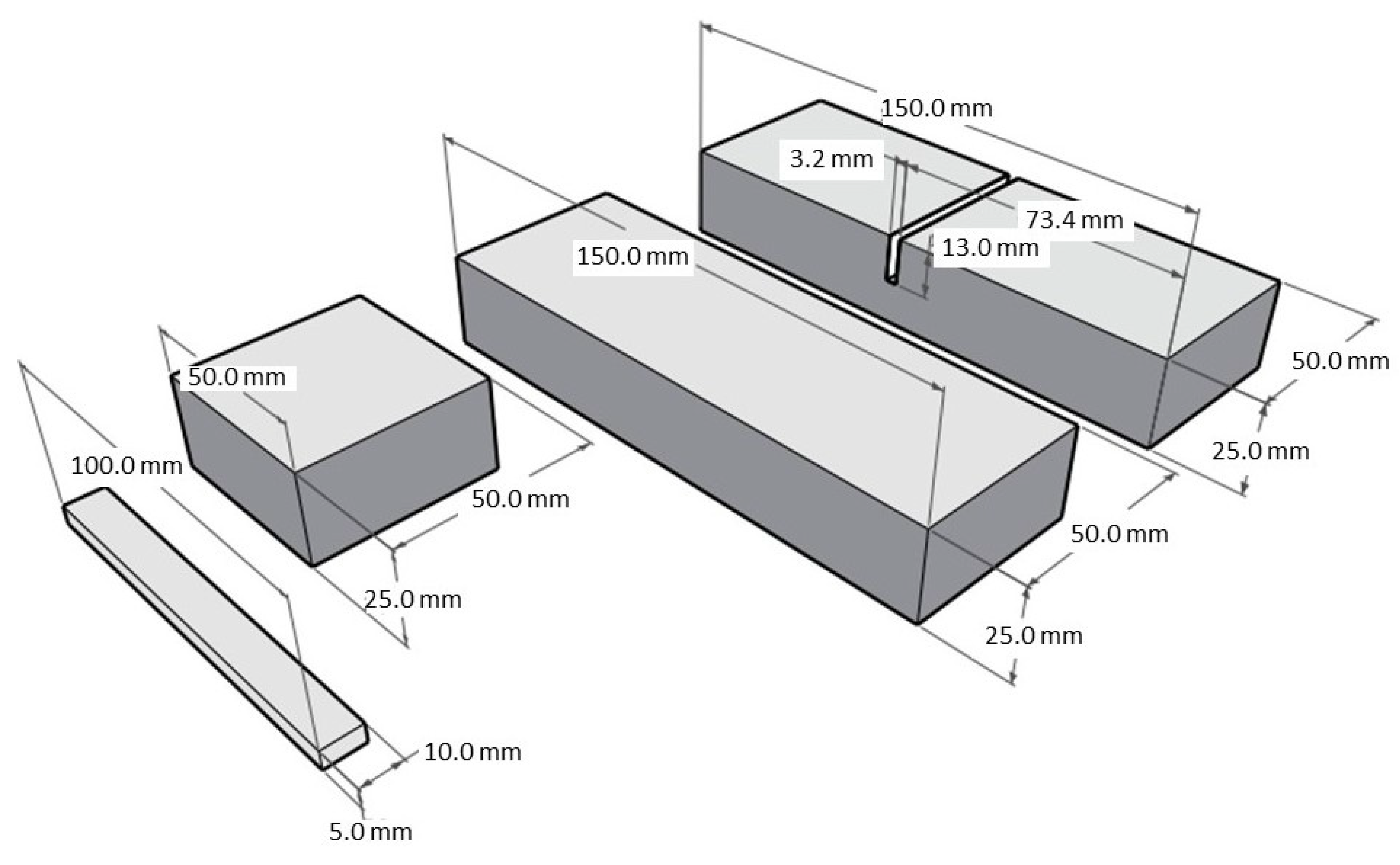 150.0 mm
3.2 mm
73.4 mm
13.0 mm
150.0 mm
50.0 mm
25.0 mm
50.0 mm
100.0 mm
50.0 mm
50.0 mm
25.0 mm
25.0 mm
10.0 mm
5.0 mm