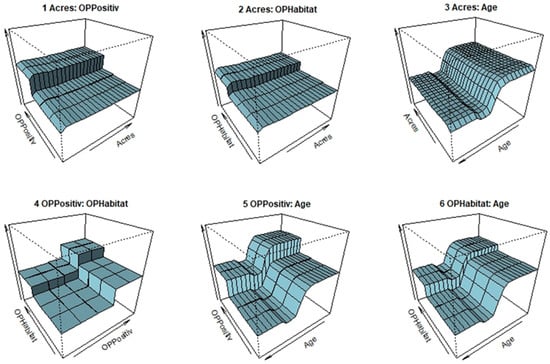 1 Acres: OPPositiv

OPPositiv

Acres

2 Acres: OPHabitat

OPHabitat

Acres

3 Acres: Age

Acres

Age

4 OPPositiv: OPHabitat

OPHabitat

OPPositiv

5 OPPositiv: Age

OPPositiv

Age

6 OPHabitat: Age

OPHabitat

Age