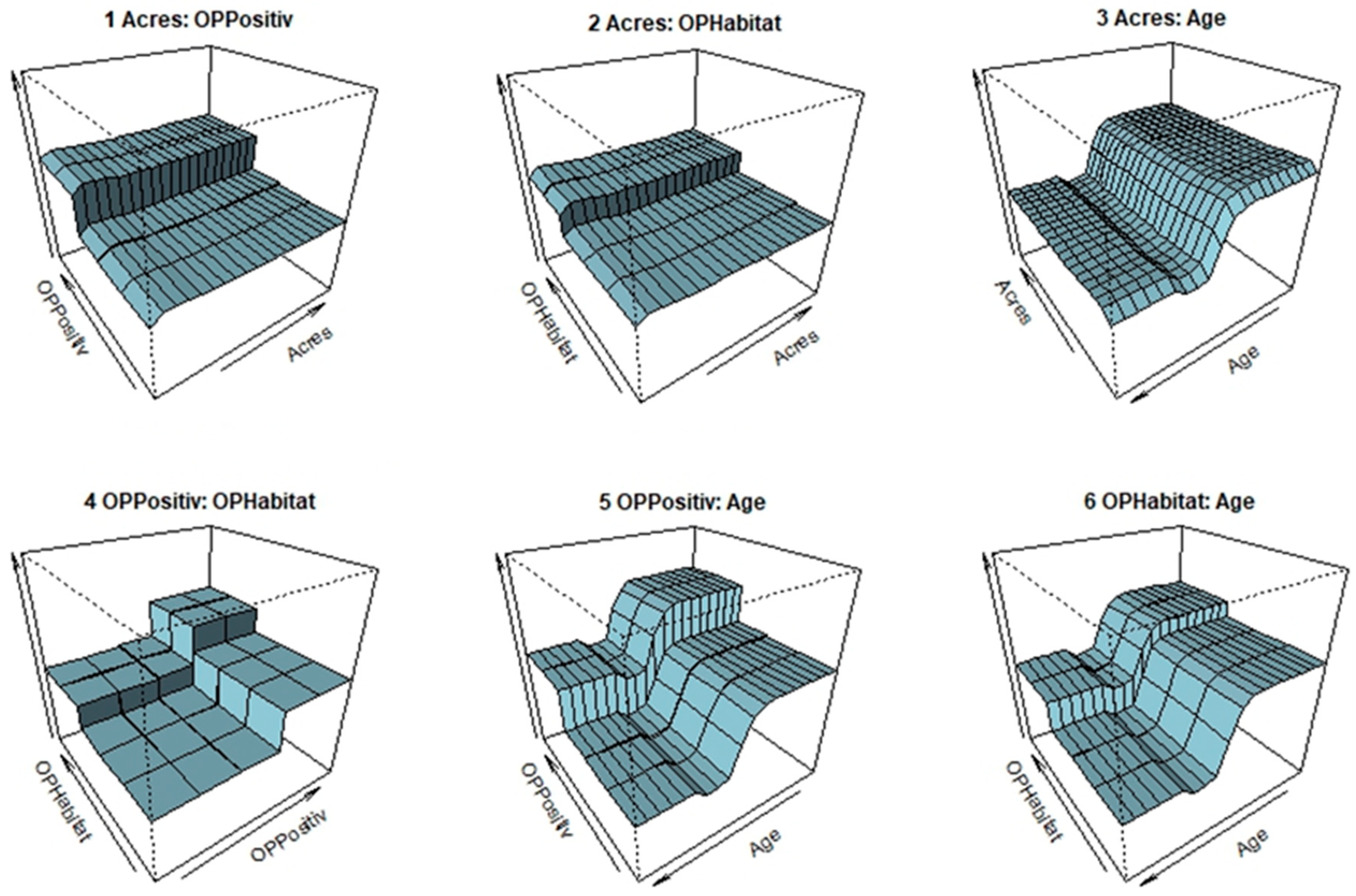 1 Acres: OPPositiv

OPPositiv

Acres

2 Acres: OPHabitat

OPHabitat

Acres

3 Acres: Age

Acres

Age

4 OPPositiv: OPHabitat

OPHabitat

OPPositiv

5 OPPositiv: Age

OPPositiv

Age

6 OPHabitat: Age

OPHabitat

Age