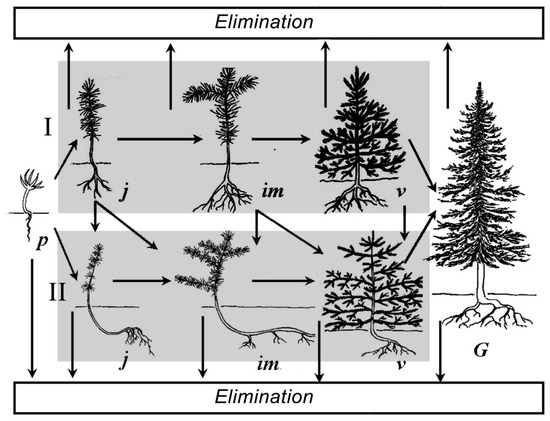 Elimination

I

j

im

v

p

II

j

im

v

G

Elimination