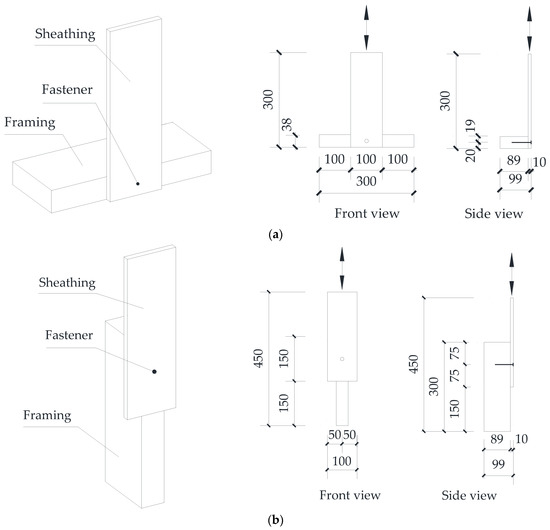 Sheathing

Fastener

Framing

300

38

100 100 100

300

Front view

300

19

20

89 10

99

Side view

(a)

Sheathing

Fastener

Framing

450

150

150

50 50

100

Front view

450

300

75

75

150

89 10

99

Side view

(b)