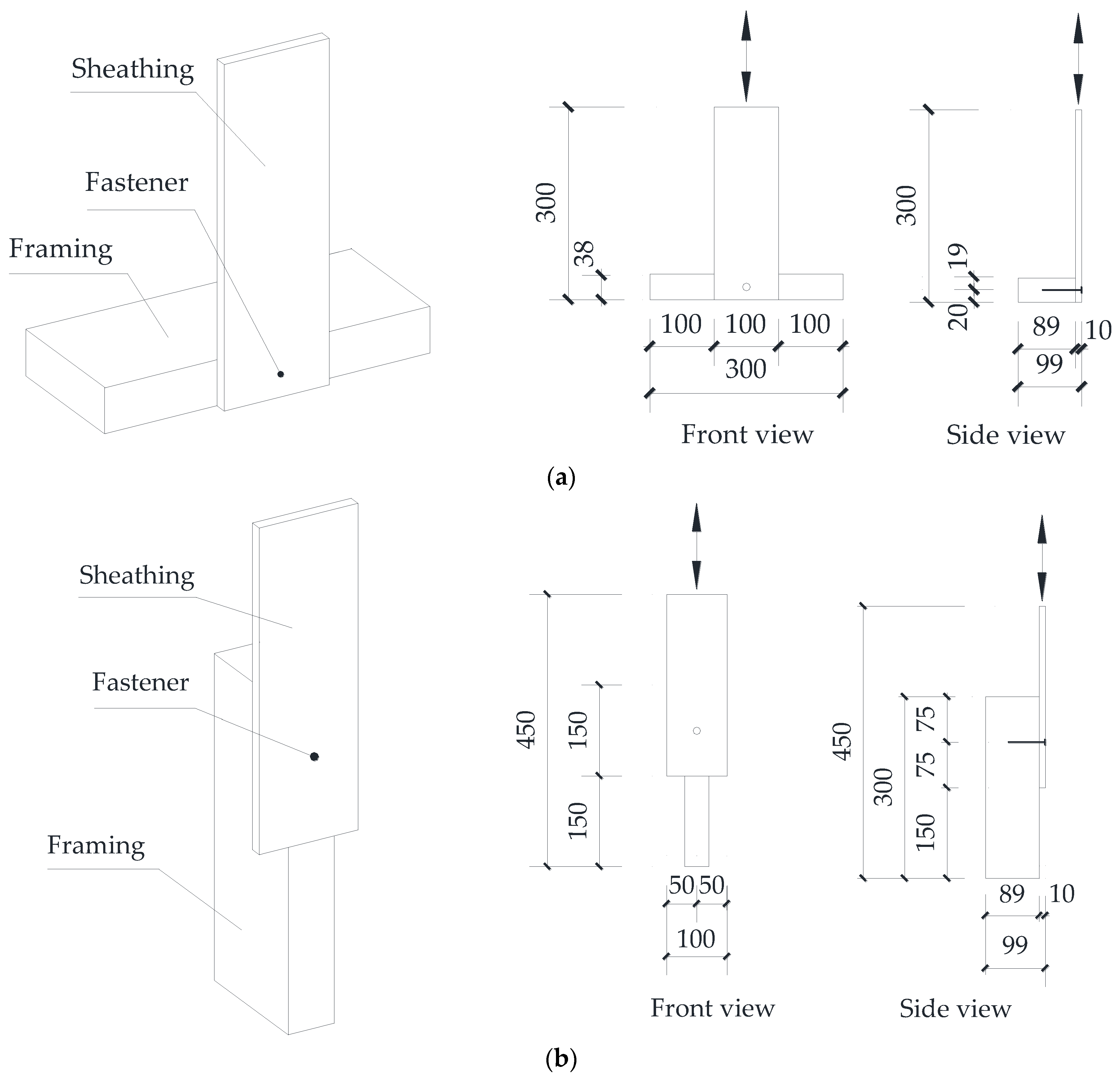 Sheathing

Fastener

Framing

300

38

100 100 100

300

Front view

300

19

20

89 10

99

Side view

(a)

Sheathing

Fastener

Framing

450

150

150

50 50

100

Front view

450

300

75

75

150

89 10

99

Side view

(b)