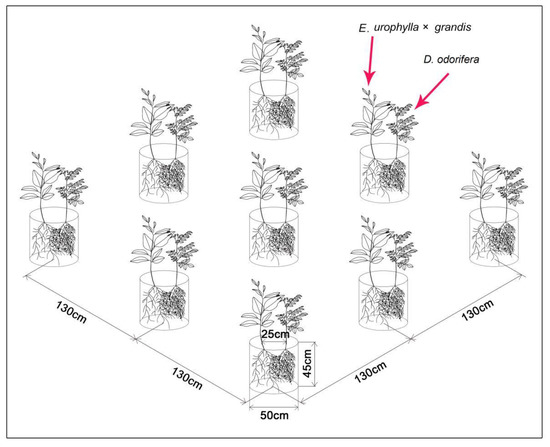 E. urophylla × grandis

D. odorifera

130cm

130cm

25cm

45cm

50cm

130cm

130cm