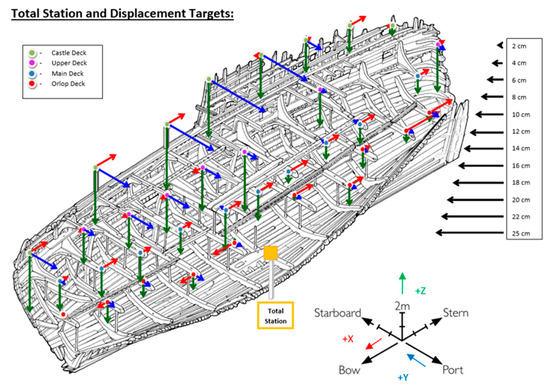 Total Station and Displacement Targets:

- Castle Deck
- Upper Deck
- Main Deck
- Orlop Deck

2 cm
4 cm
6 cm
8 cm
10 cm
12 cm
14 cm
16 cm
18 cm
20 cm
22 cm
25 cm

Total Station

+Z
2m
Starboard
Stern
+X
Bow
Port
+Y