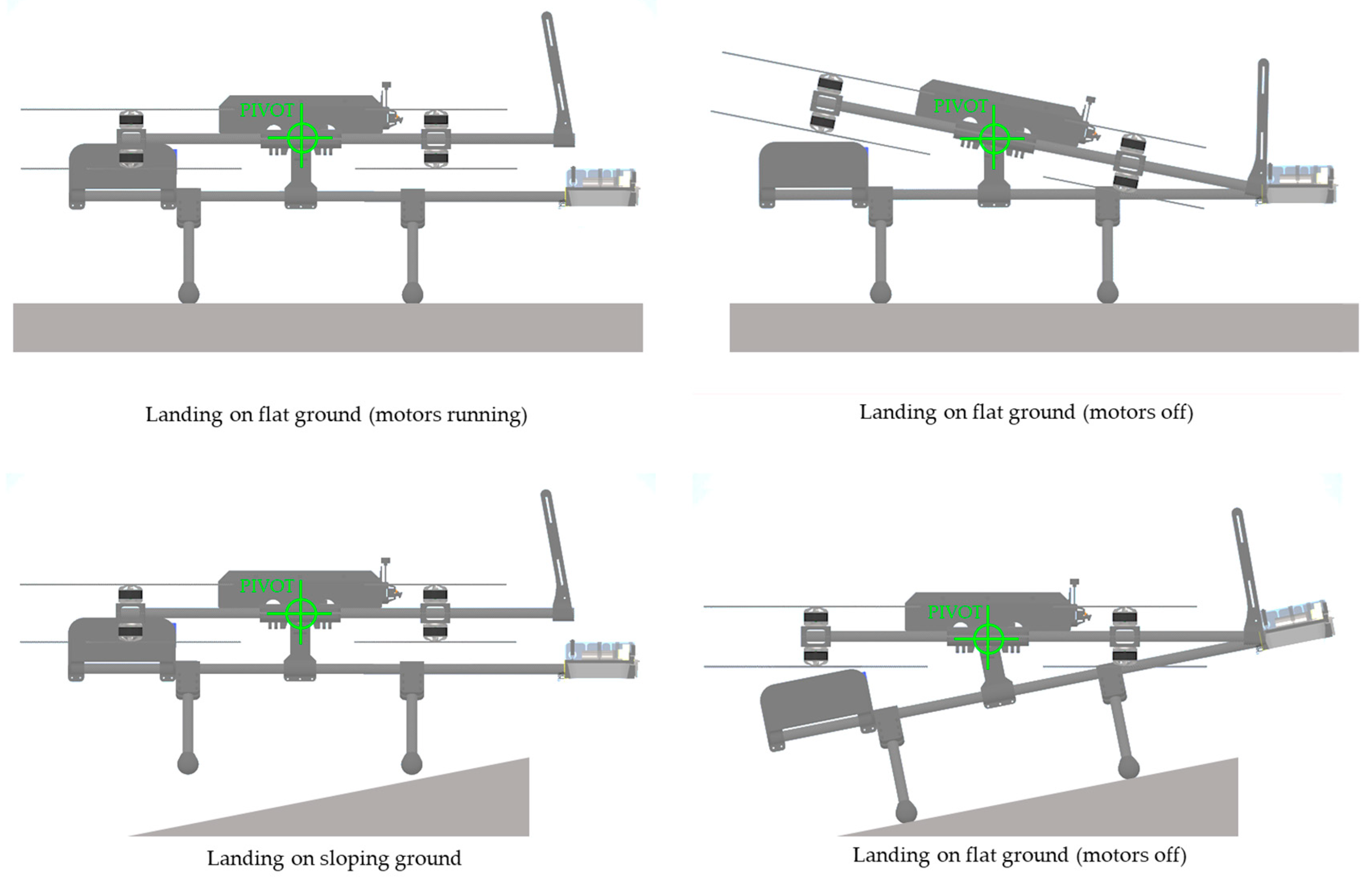 PIVOT

Landing on flat ground (motors running)

PIVOT

Landing on flat ground (motors off)

PIVOT

Landing on sloping ground

PIVOT

Landing on flat ground (motors off)