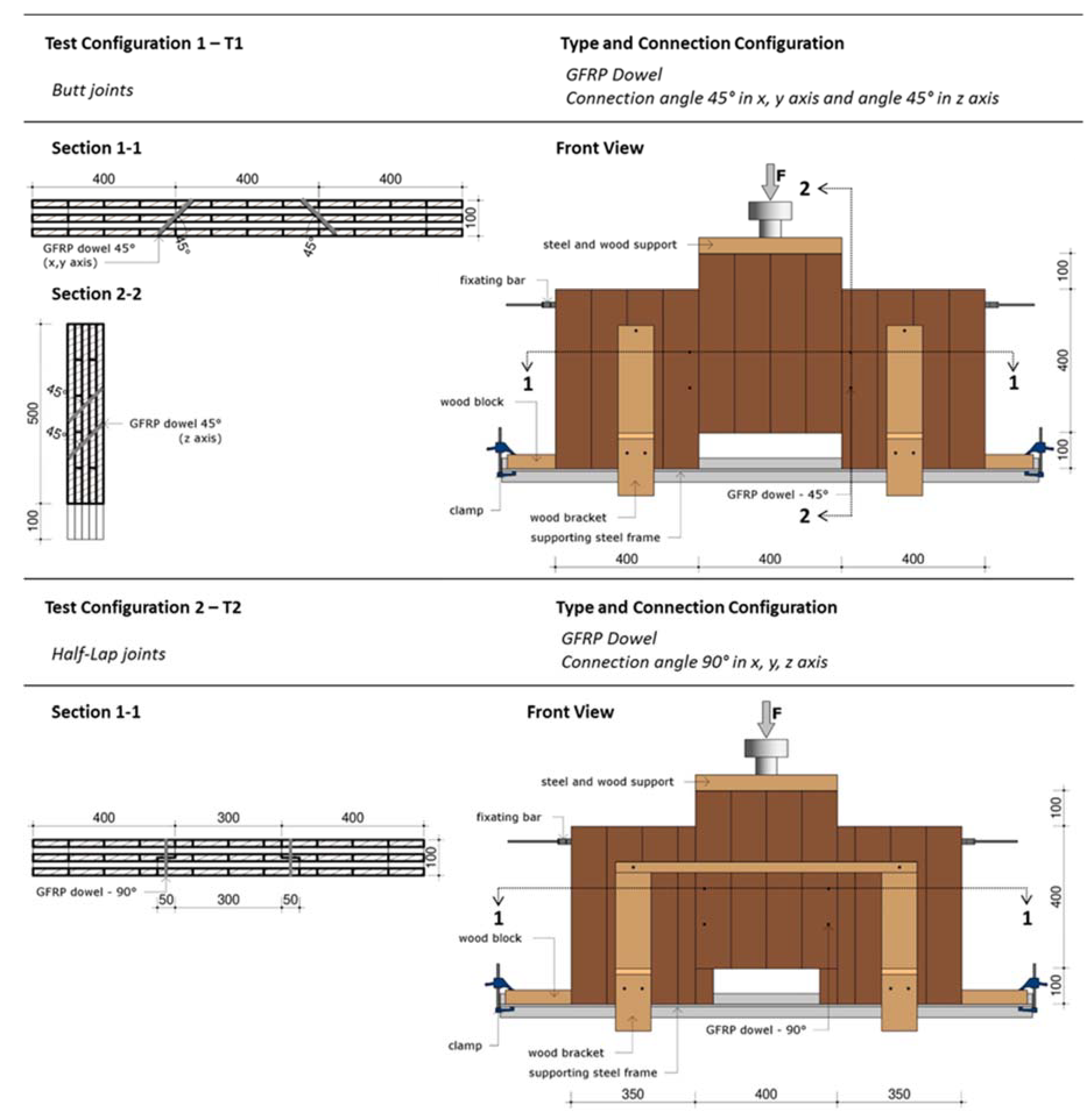 Test Configuration 1 – T1

Butt joints

Type and Connection Configuration

GFRP Dowel
Connection angle 45° in x, y axis and angle 45° in z axis

Section 1-1

400 400 400

100

GFRP dowel 45° (x,y axis)

45°

45°

Section 2-2

500

100

45°

45°

GFRP dowel 45° (z axis)

Front View

F

2

steel and wood support

fixating bar

1

1

wood block

clamp

wood bracket

supporting steel frame

GFRP dowel - 45°

2

100

400

100

400 400 400

Test Configuration 2 – T2

Half-Lap joints

Type and Connection Configuration

GFRP Dowel
Connection angle 90° in x, y, z axis

Section 1-1

400 300 400

100

GFRP dowel - 90°

50 300 50

Front View

F

steel and wood support

fixating bar

1

1

wood block

clamp

wood bracket

supporting steel frame

GFRP dowel - 90°

100

400

100

350 400 350