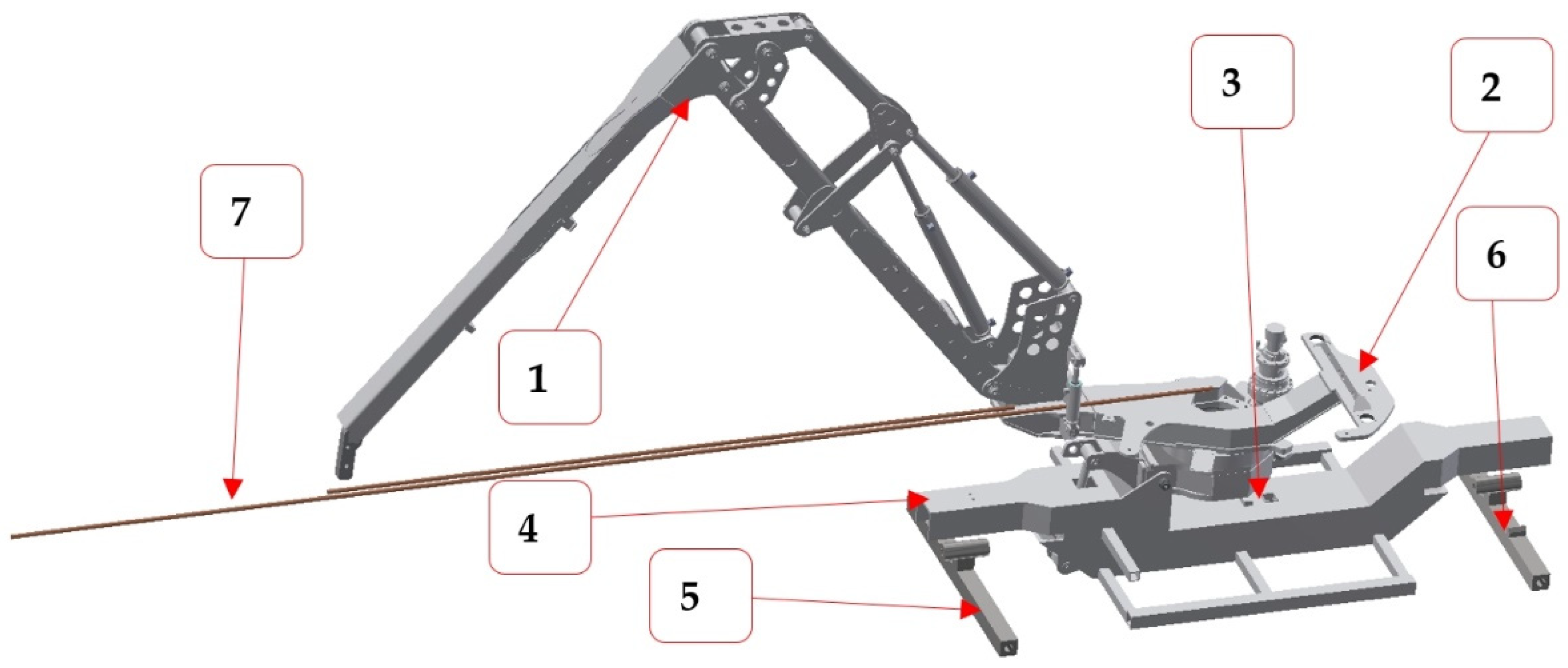 3
2
7
6
1
4
5