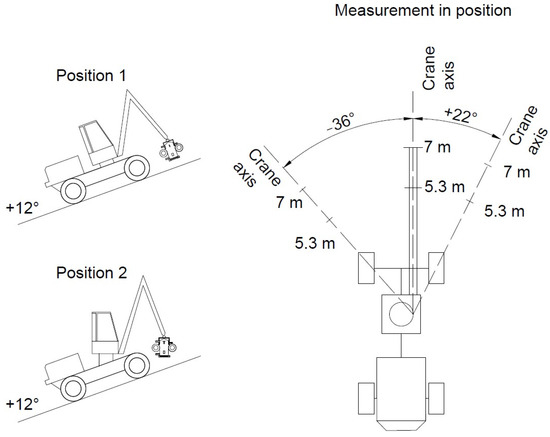 Measurement in position

Position 1

+12°

Position 2

+12°

Crane axis

-36°

+22°

Crane axis

Crane axis

7 m

5.3 m

7 m

5.3 m

7 m

5.3 m