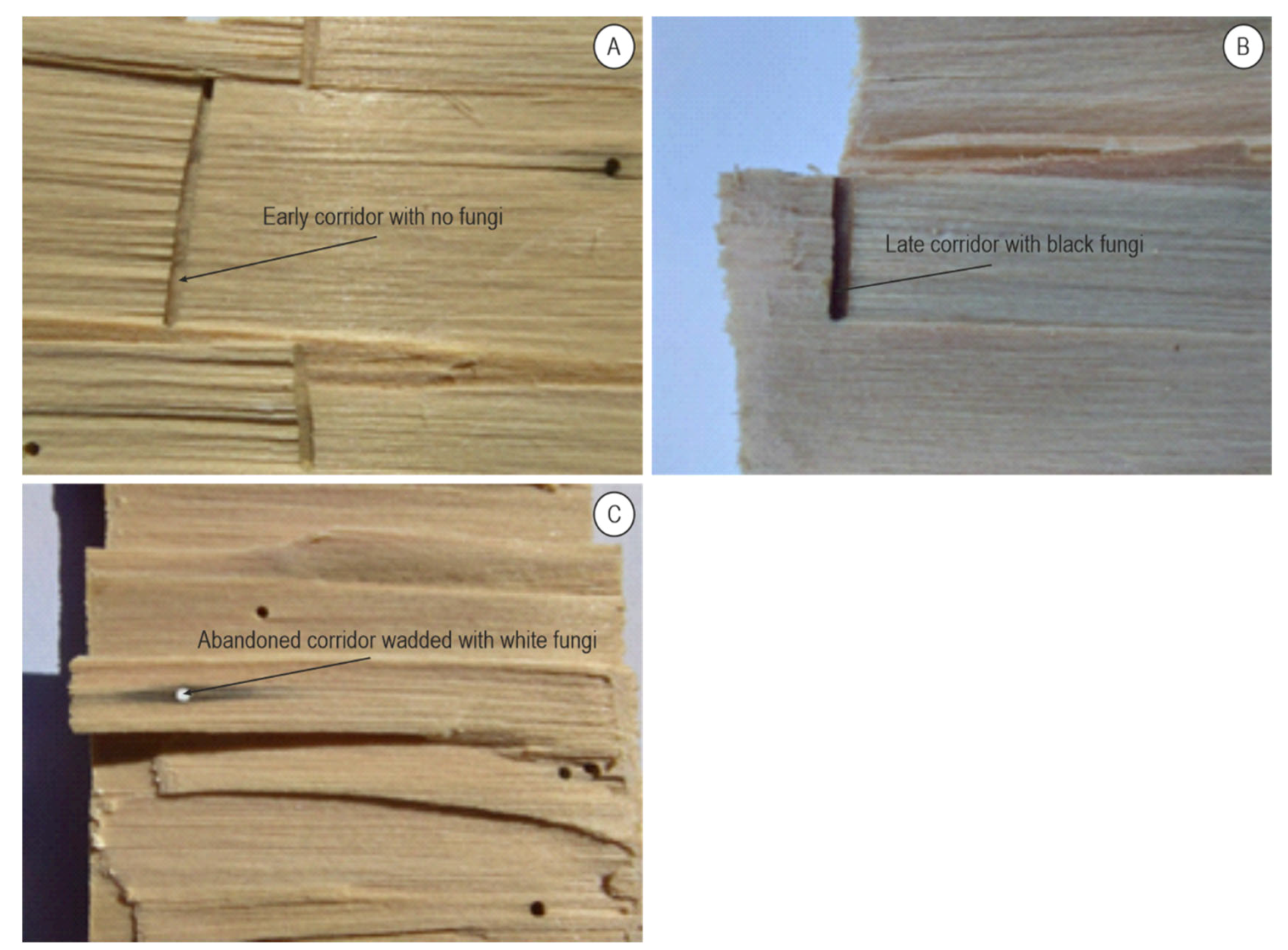 A

Early corridor with no fungi

B

Late corridor with black fungi

C

Abandoned corridor wadded with white fungi