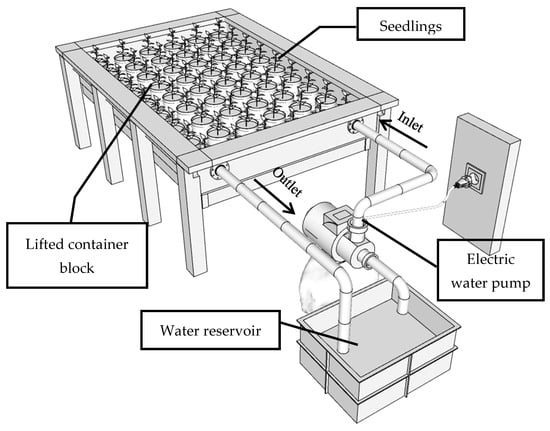 Seedlings

Inlet

Outlet

Lifted container block

Electric water pump

Water reservoir