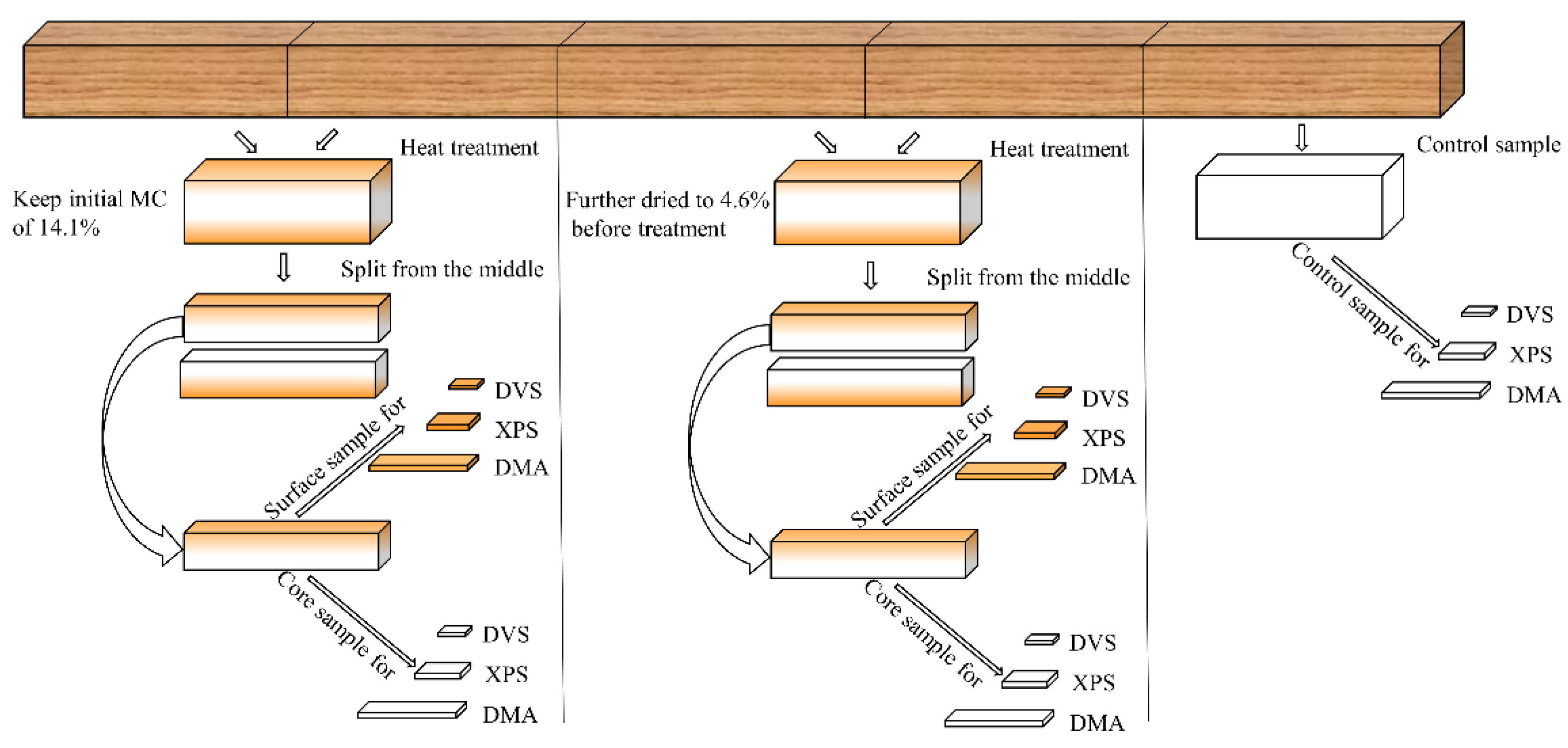 Heat treatment

Keep initial MC of 14.1%

Split from the middle

Surface sample for

DVS

XPS

DMA

Core sample for

DVS

XPS

DMA

Heat treatment

Further dried to 4.6% before treatment

Split from the middle

Surface sample for

DVS

XPS

DMA

Core sample for

DVS

XPS

DMA

Control sample

Control sample for

DVS

XPS

DMA