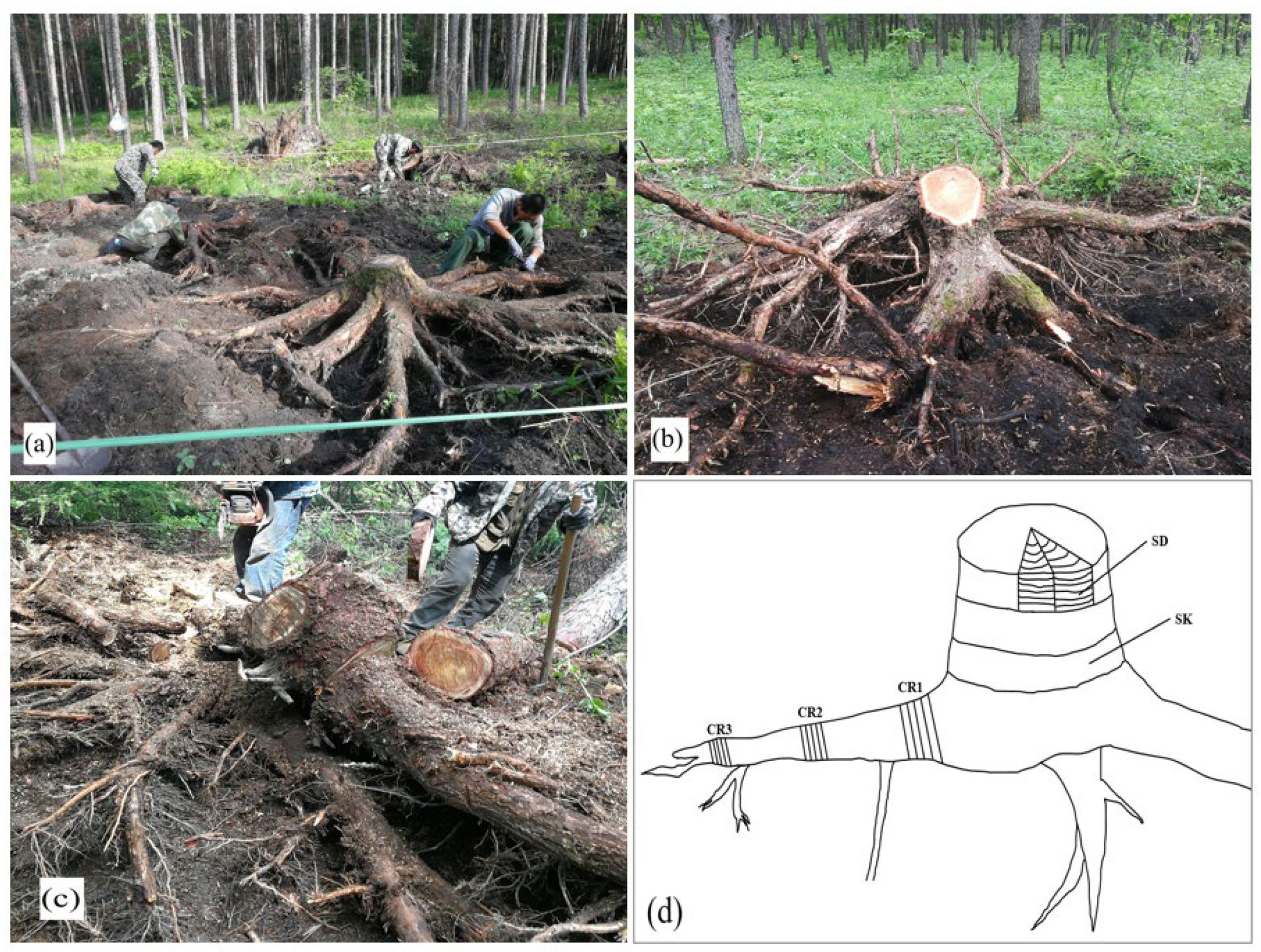 (a)

(b)

(c)

SD

SK

CR1

CR2

CR3

(d)