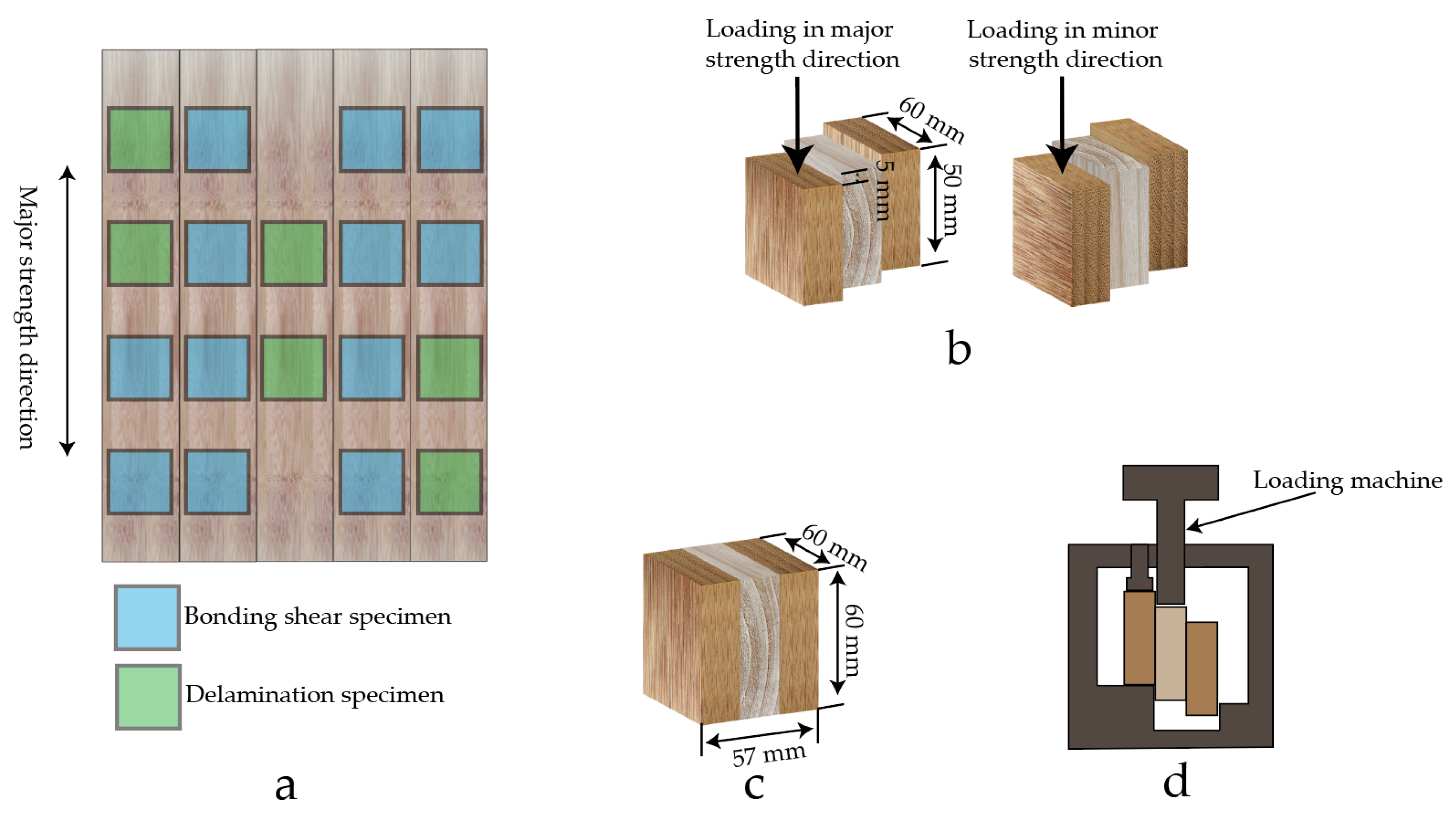 Major strength direction

Bonding shear specimen

Delamination specimen

a

Loading in major strength direction

Loading in minor strength direction

60 mm

5 mm

50 mm

b

60 mm

60 mm

57 mm

c

Loading machine

d