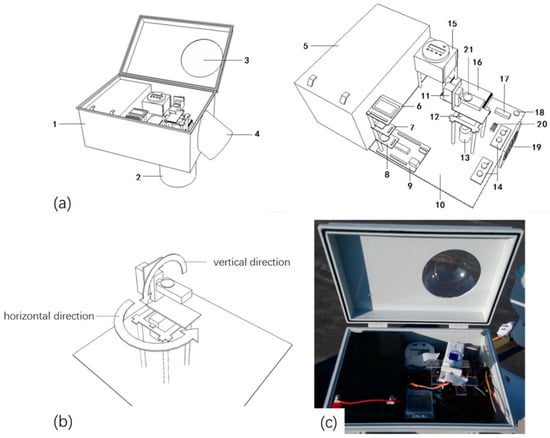 3
1
4
2
(a)

5
15
21
16
17
11
18
6
12
20
7
19
13
8
9
14
10

vertical direction
horizontal direction
(b)

(c)