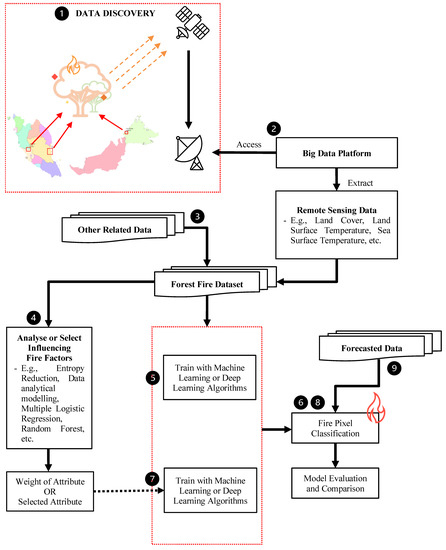 1 DATA DISCOVERY

2

Access

Big Data Platform

Extract

Remote Sensing Data
- E.g., Land Cover, Land Surface Temperature, Sea Surface Temperature, etc.

Other Related Data

3

Forest Fire Dataset

4

Analyse or Select Influencing Fire Factors
- E.g., Entropy Reduction, Data analytical modelling, Multiple Logistic Regression, Random Forest, etc.

Weight of Attribute OR Selected Attribute

5

Train with Machine Learning or Deep Learning Algorithms

7

Train with Machine Learning or Deep Learning Algorithms

Forecasted Data

9

6 8

Fire Pixel Classification

Model Evaluation and Comparison