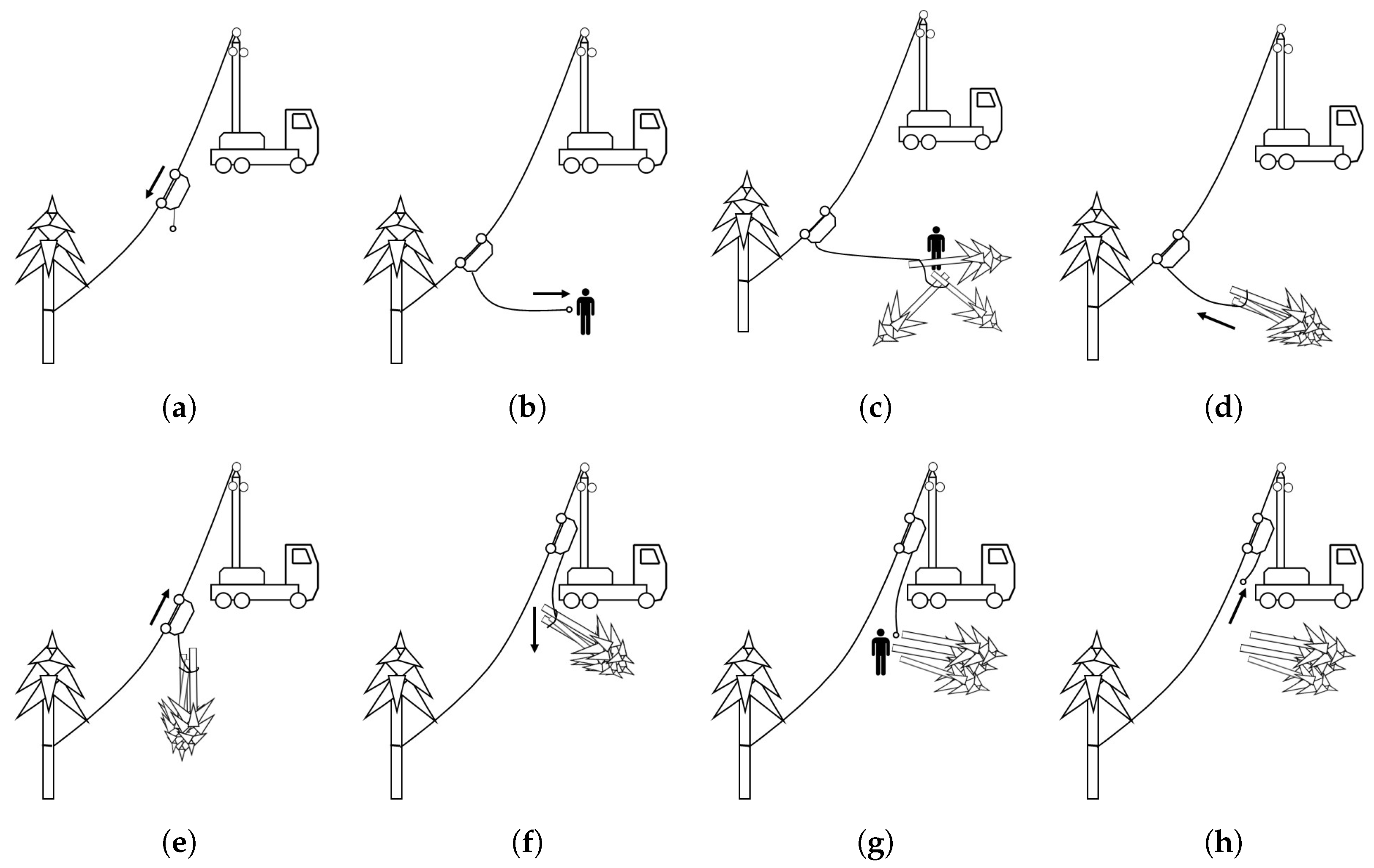 (a)

(b)

(c)

(d)

(e)

(f)

(g)

(h)