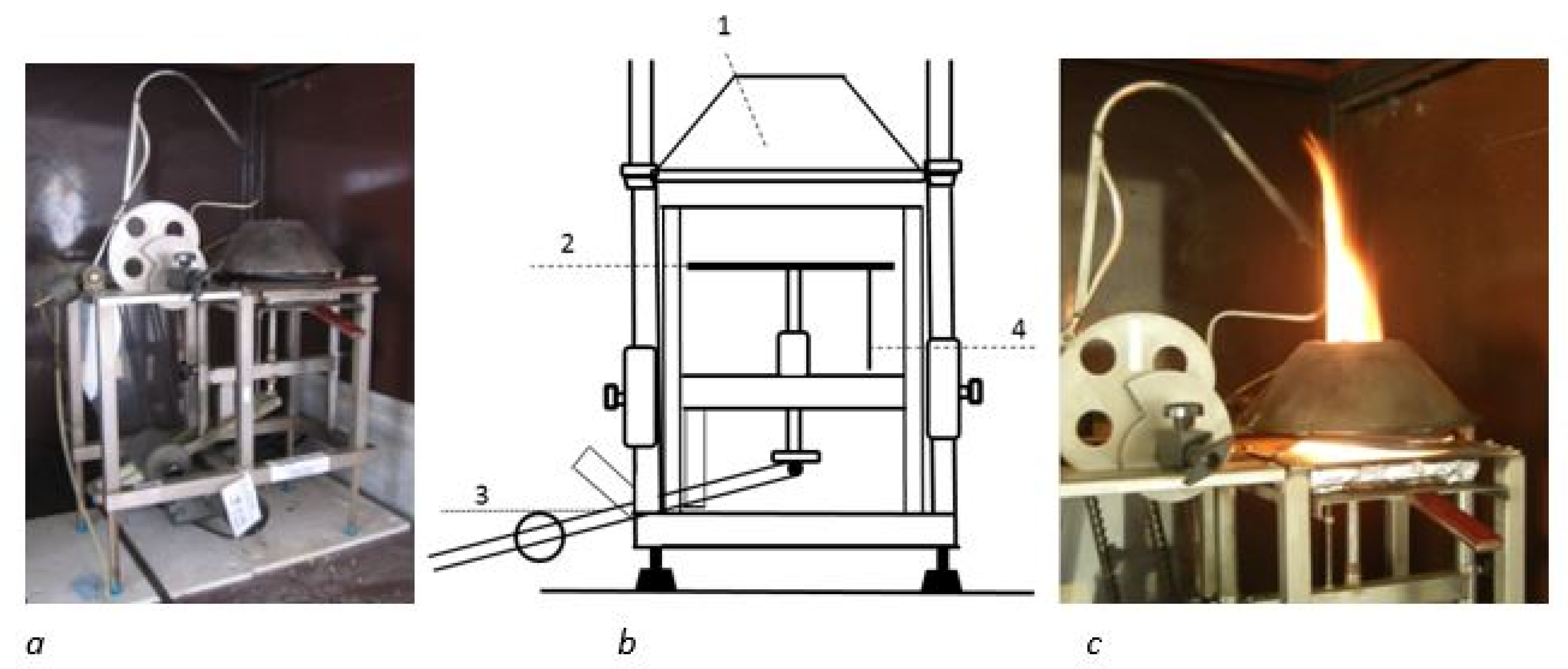 1
2
4
3
a
b
c