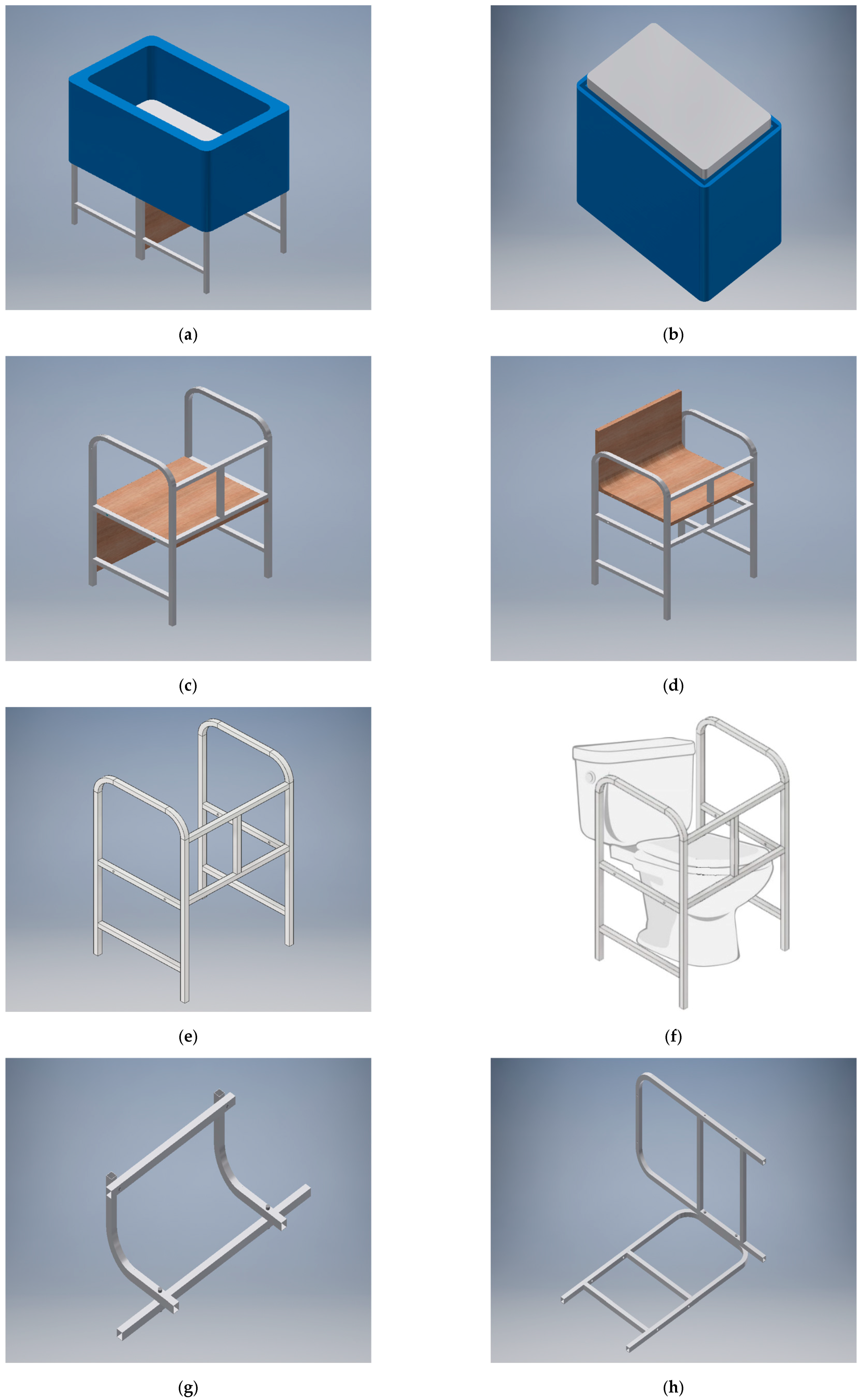 (a)

(b)

(c)

(d)

(e)

(f)

(g)

(h)